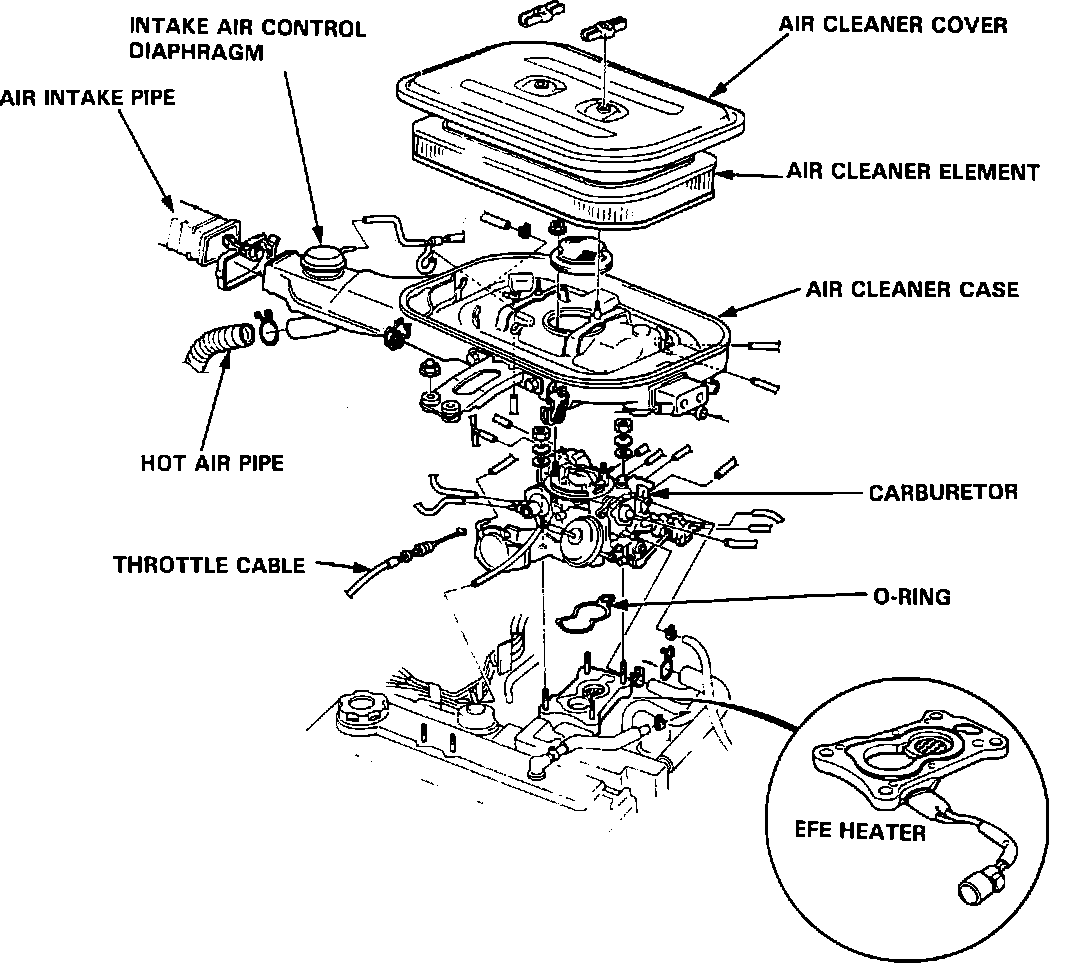 INTAKE AIR CONTROL DIAPHRAGM

AIR CLEANER COVER

AIR INTAKE PIPE

AIR CLEANER ELEMENT

AIR CLEANER CASE

HOT AIR PIPE

CARBURETOR

THROTTLE CABLE

O-RING

EFE HEATER