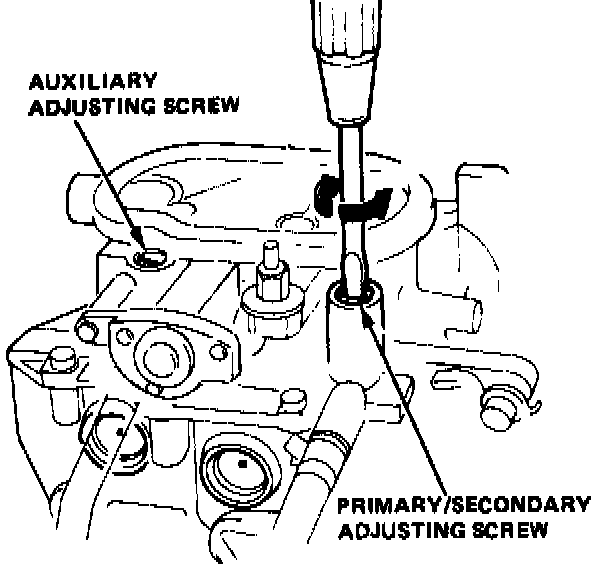 AUXILIARY ADJUSTING SCREW

PRIMARY/SECONDARY ADJUSTING SCREW