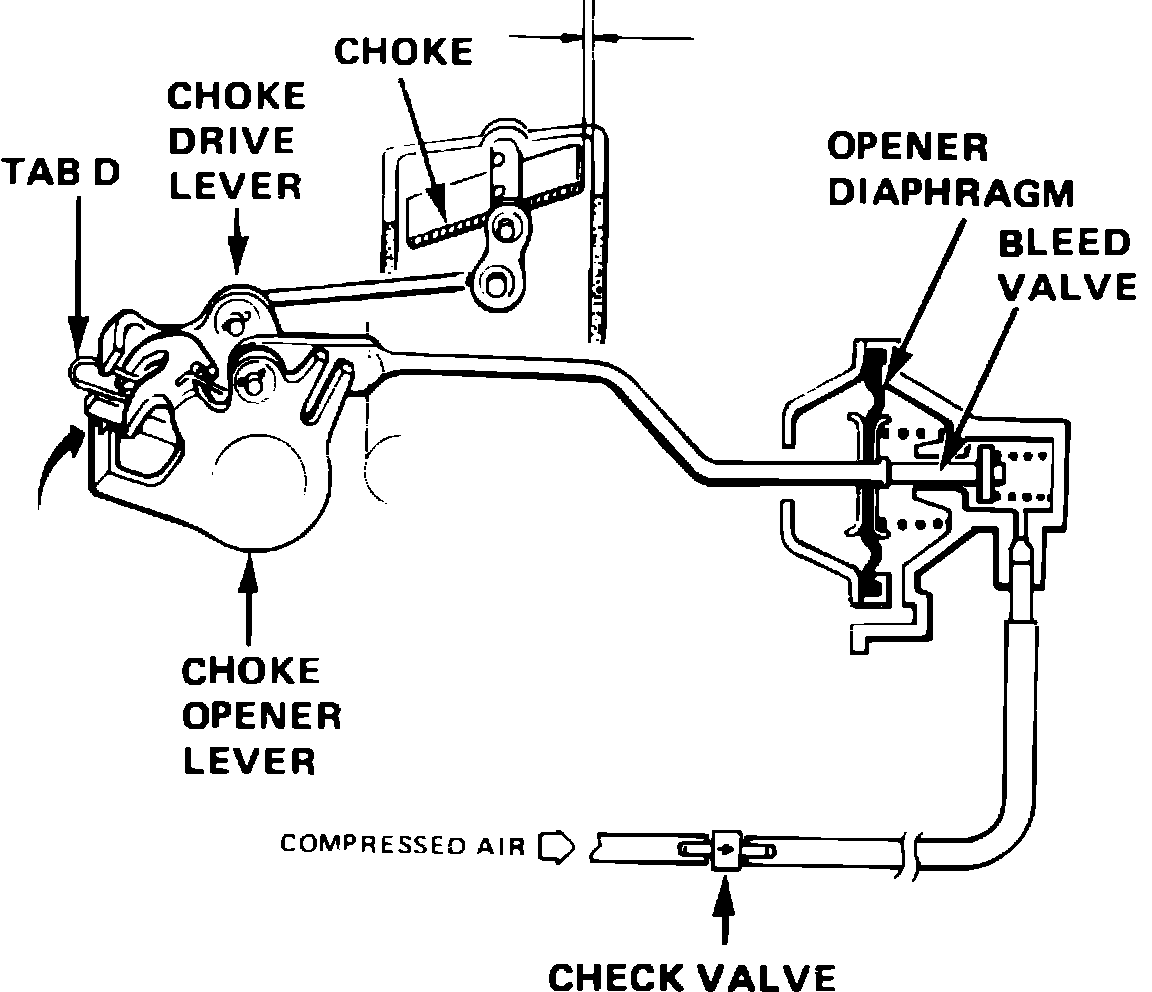 CHOKE

CHOKE DRIVE LEVER

TAB D

OPENER DIAPHRAGM

BLEED VALVE

CHOKE OPENER LEVER

COMPRESSED AIR

CHECK VALVE