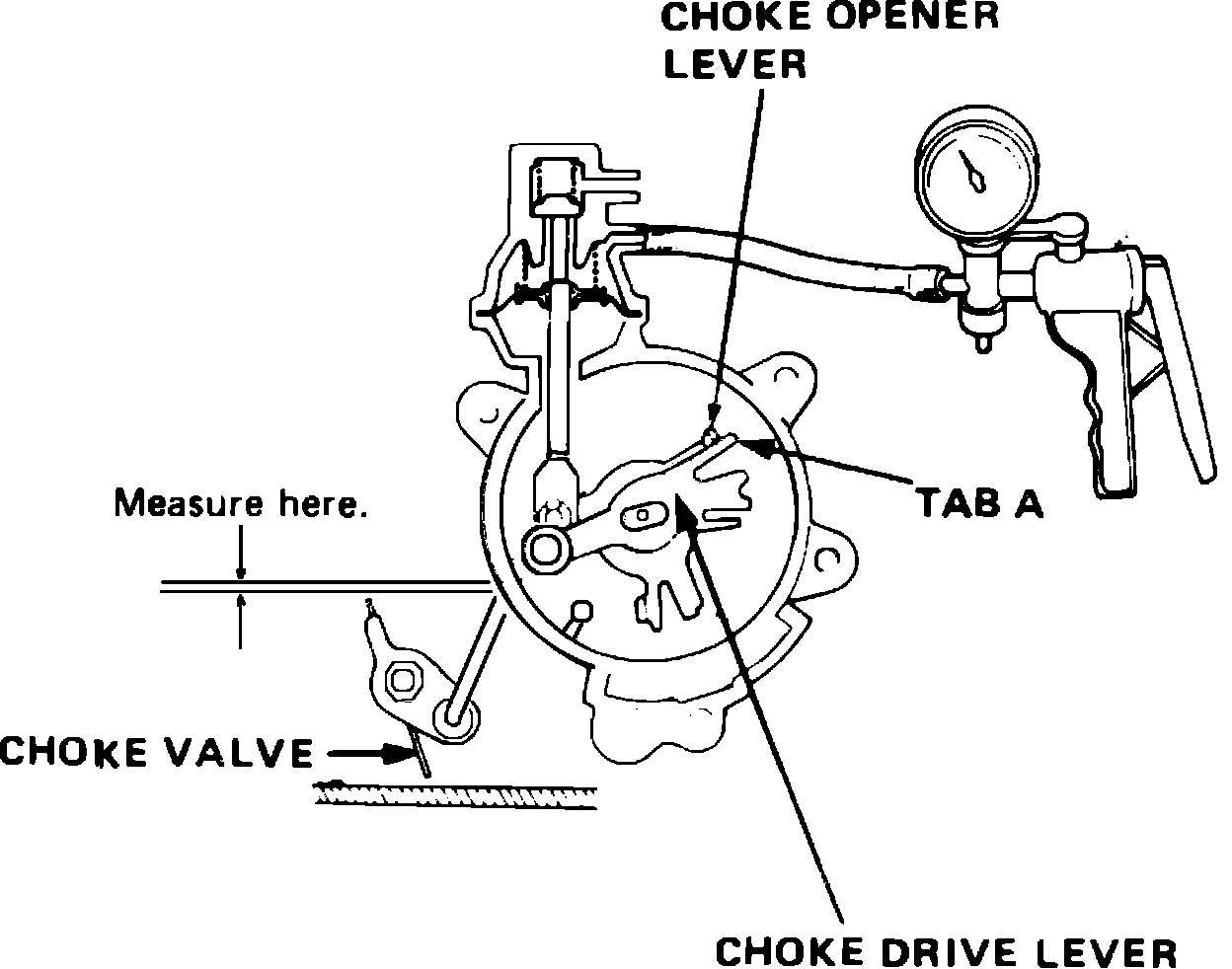 CHOKE OPENER LEVER

Measure here.

TAB A

CHOKE VALVE

CHOKE DRIVE LEVER