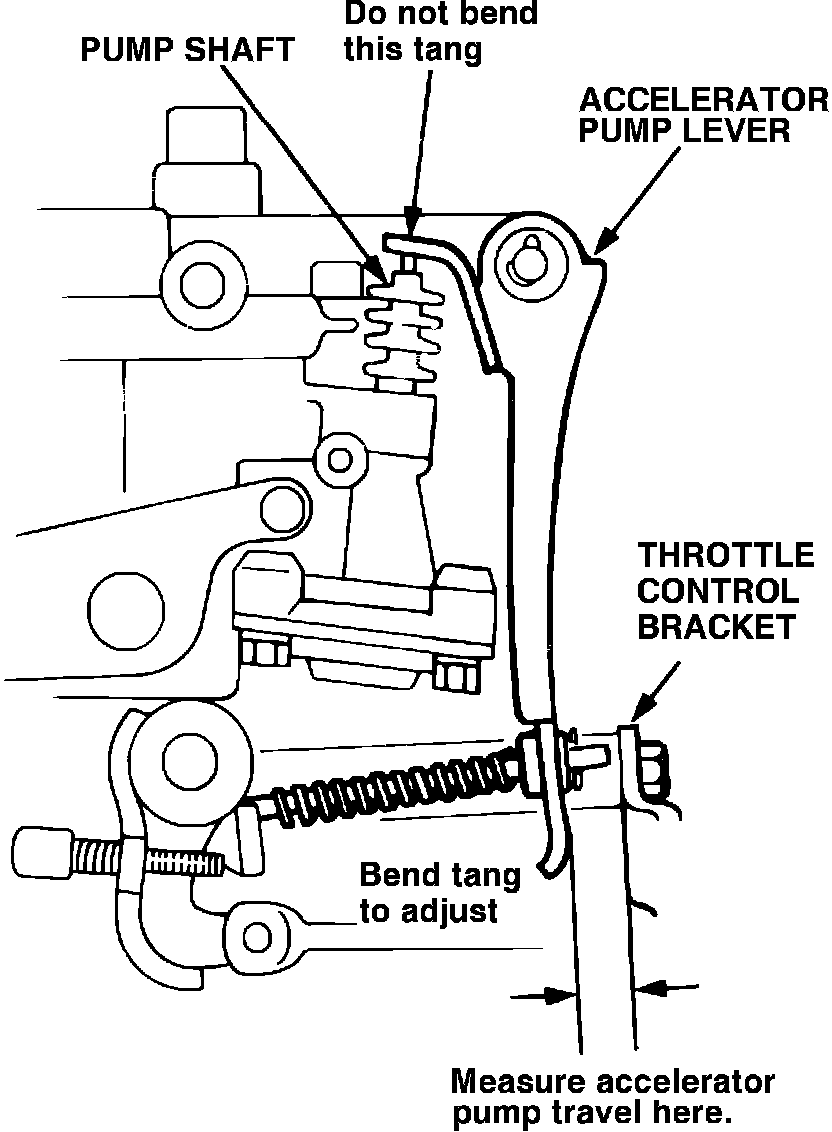 Do not bend this tang

PUMP SHAFT

ACCELERATOR PUMP LEVER

THROTTLE CONTROL BRACKET

Bend tang to adjust

Measure accelerator pump travel here.