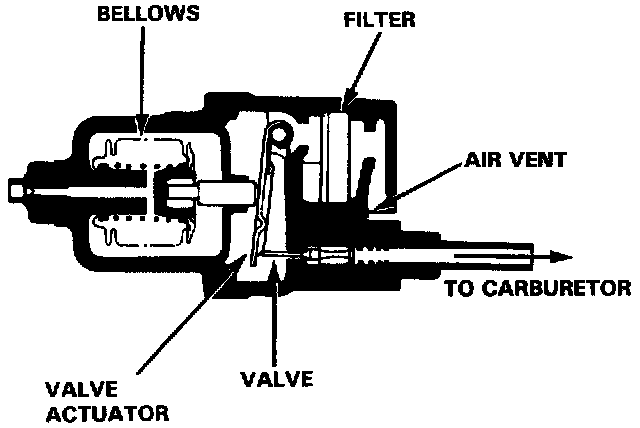 BELLOWS
FILTER
AIR VENT
TO CARBURETOR
VALVE ACTUATOR
VALVE