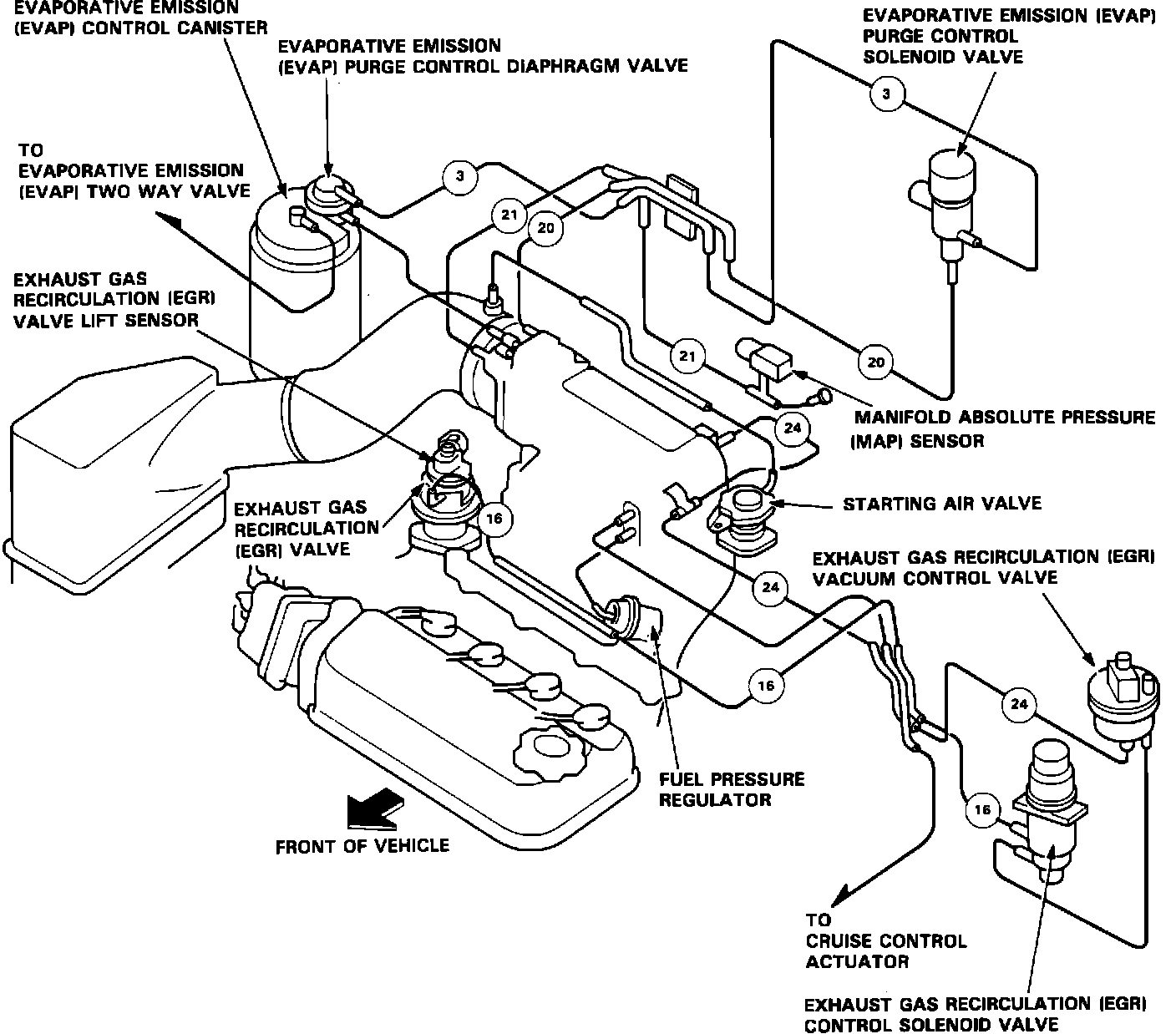 EVAPORATIVE EMISSION (EVAP) CONTROL CANISTER

EVAPORATIVE EMISSION (EVAP) PURGE CONTROL DIAPHRAGM VALVE

EVAPORATIVE EMISSION (EVAP) PURGE CONTROL SOLENOID VALVE

3

TO EVAPORATIVE EMISSION (EVAP) TWO WAY VALVE

3

21

20

EXHAUST GAS RECIRCULATION (EGR) VALVE LIFT SENSOR

21

20

MANIFOLD ABSOLUTE PRESSURE (MAP) SENSOR

24

EXHAUST GAS RECIRCULATION (EGR) VALVE

16

STARTING AIR VALVE

EXHAUST GAS RECIRCULATION (EGR) VACUUM CONTROL VALVE

24

16

24

FUEL PRESSURE REGULATOR

16

FRONT OF VEHICLE

TO CRUISE CONTROL ACTUATOR

EXHAUST GAS RECIRCULATION (EGR) CONTROL SOLENOID VALVE