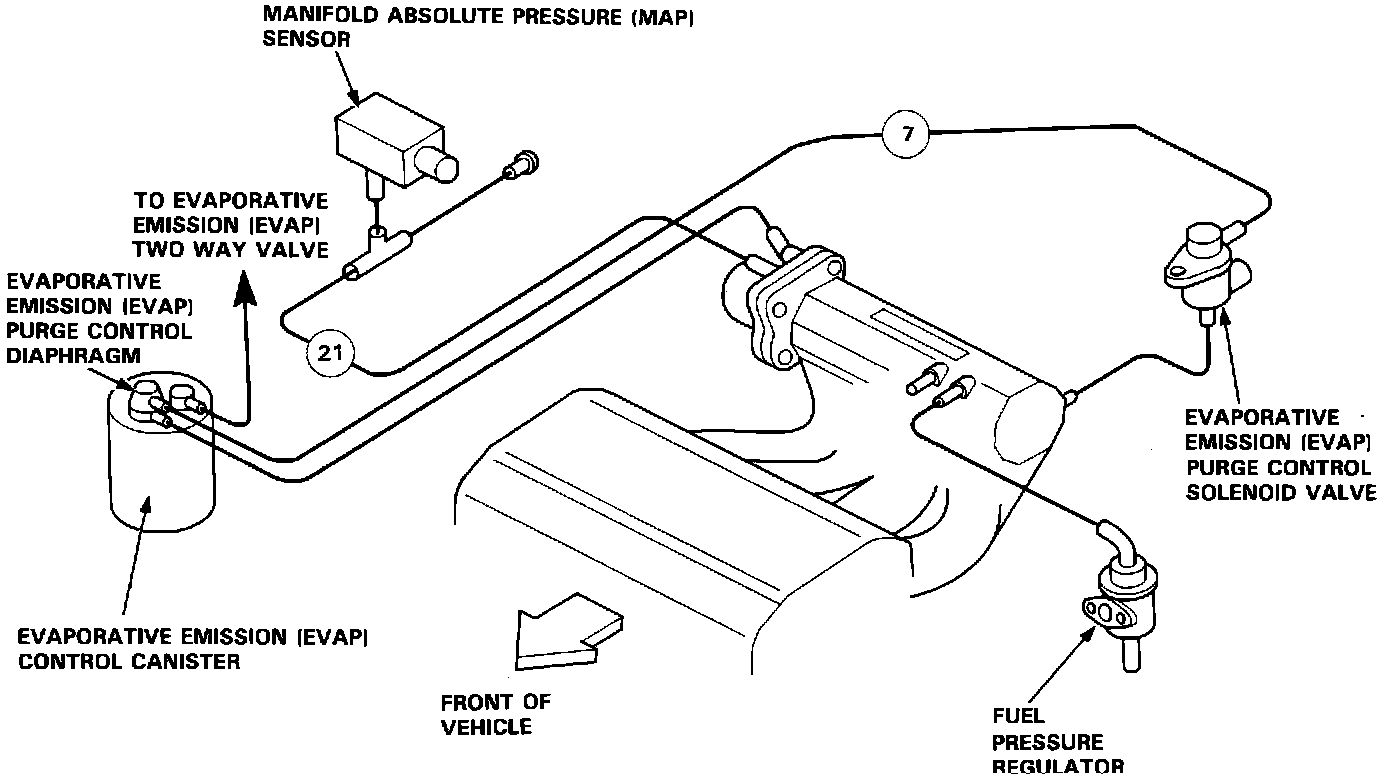 MANIFOLD ABSOLUTE PRESSURE (MAP) SENSOR

7

TO EVAPORATIVE EMISSION (EVAP) TWO WAY VALVE

EVAPORATIVE EMISSION (EVAP) PURGE CONTROL DIAPHRAGM

21

EVAPORATIVE EMISSION (EVAP) PURGE CONTROL SOLENOID VALVE

EVAPORATIVE EMISSION (EVAP) CONTROL CANISTER

FRONT OF VEHICLE

FUEL PRESSURE REGULATOR