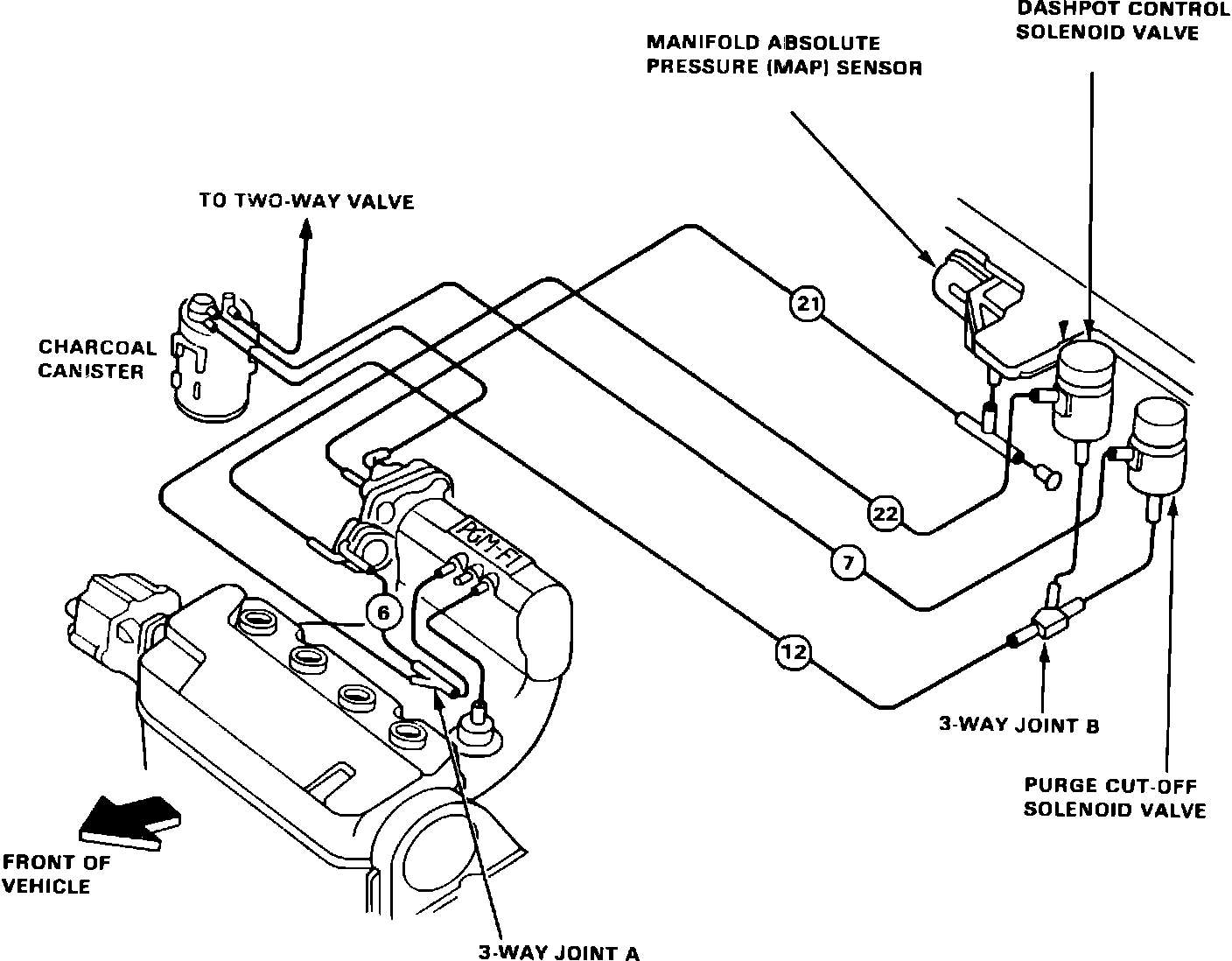 DASHPOT CONTROL SOLENOID VALVE

MANIFOLD ABSOLUTE PRESSURE (MAP) SENSOR

TO TWO-WAY VALVE

CHARCOAL CANISTER

21

22

7

12

6

PGM-FI

3-WAY JOINT B

PURGE CUT-OFF SOLENOID VALVE

FRONT OF VEHICLE

3-WAY JOINT A