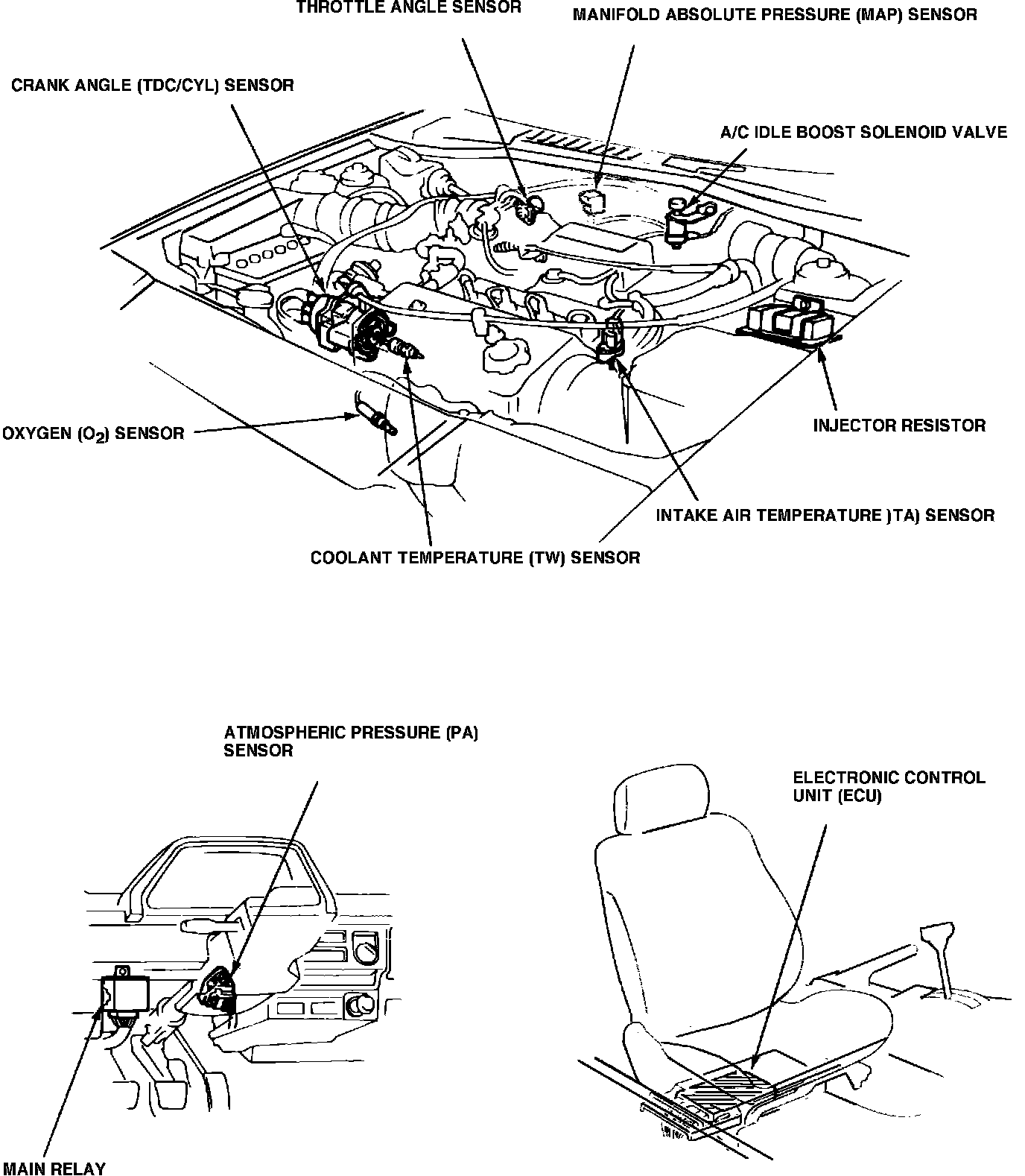 THROTTLE ANGLE SENSOR

MANIFOLD ABSOLUTE PRESSURE (MAP) SENSOR

CRANK ANGLE (TDC/CYL) SENSOR

A/C IDLE BOOST SOLENOID VALVE

OXYGEN ($O_2$) SENSOR

INJECTOR RESISTOR

INTAKE AIR TEMPERATURE )TA) SENSOR

COOLANT TEMPERATURE (TW) SENSOR

ATMOSPHERIC PRESSURE (PA) SENSOR

ELECTRONIC CONTROL UNIT (ECU)

MAIN RELAY