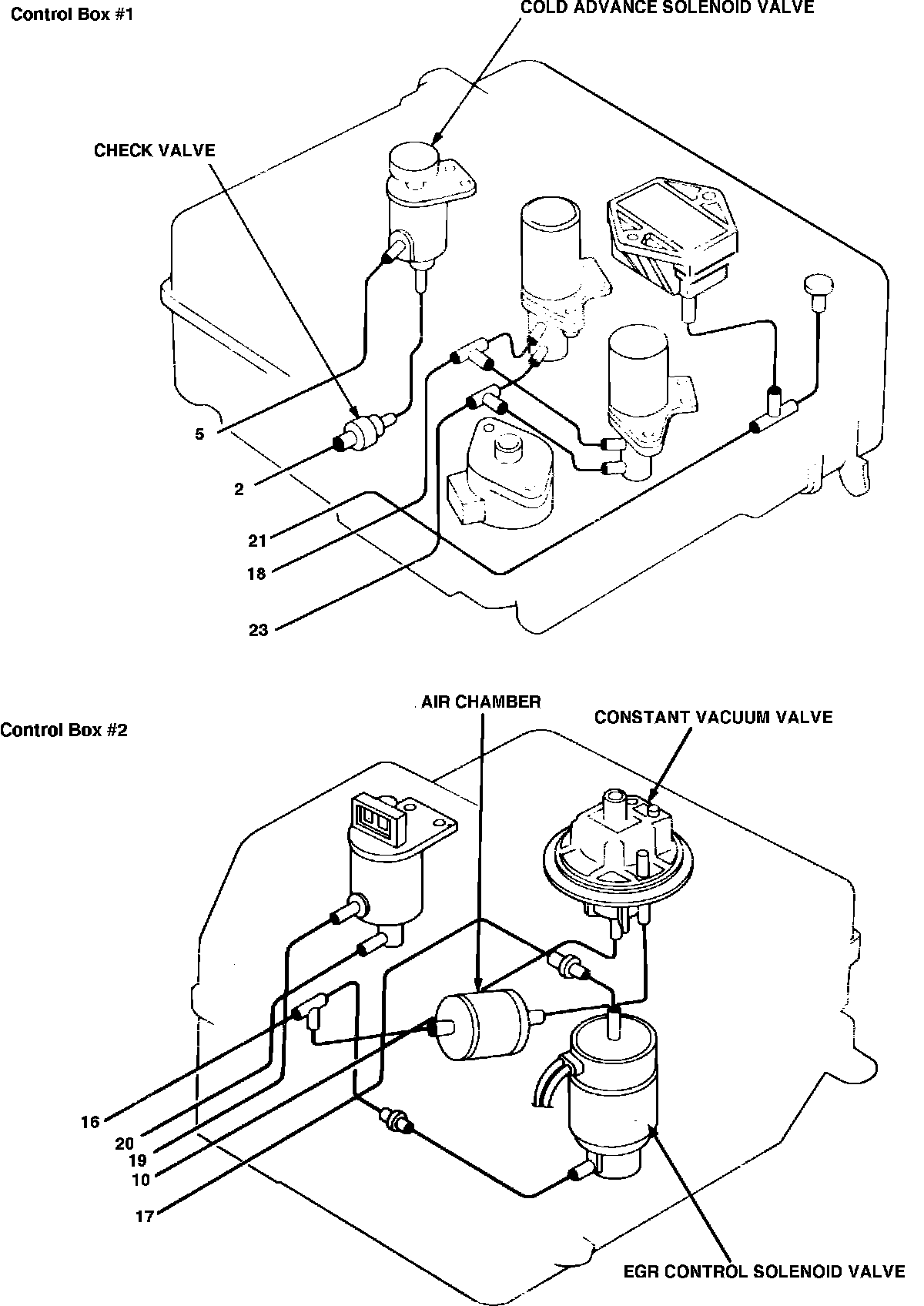 Control Box #1

COLD ADVANCE SOLENOID VALVE

CHECK VALVE

5

2

21

18

23

Control Box #2

AIR CHAMBER

CONSTANT VACUUM VALVE

16

20

19

10

17

EGR CONTROL SOLENOID VALVE