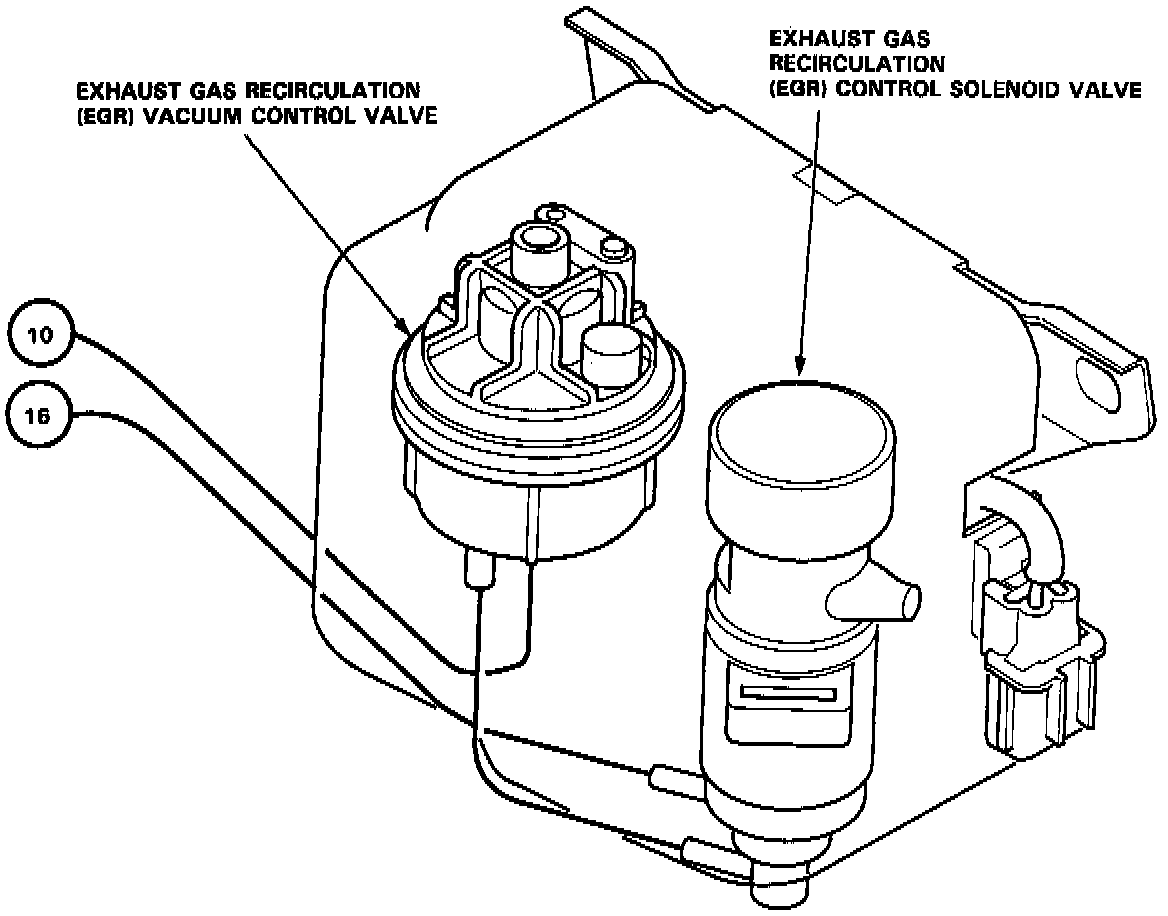 EXHAUST GAS RECIRCULATION (EGR) VACUUM CONTROL VALVE

EXHAUST GAS RECIRCULATION (EGR) CONTROL SOLENOID VALVE

10

16