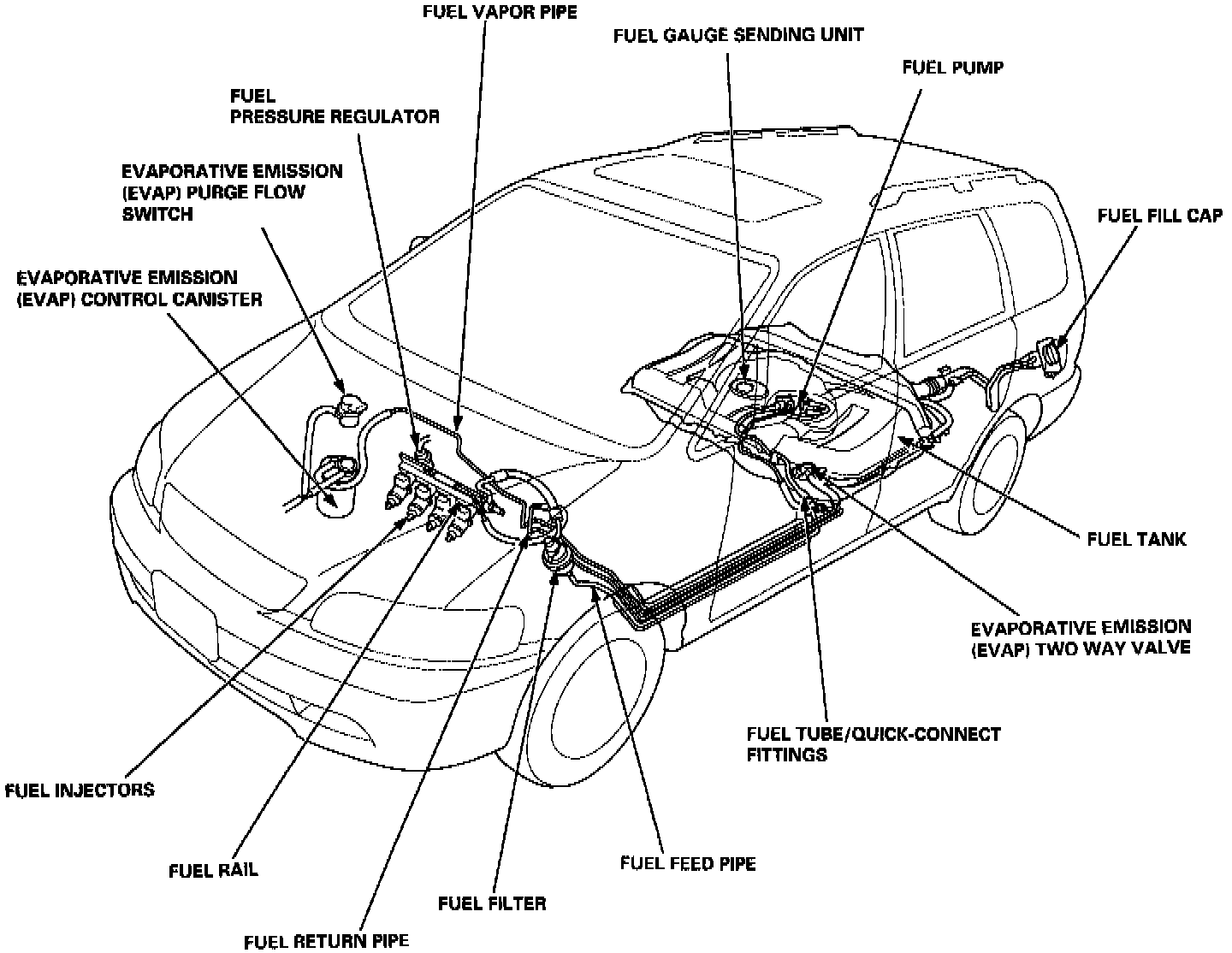 FUEL VAPOR PIPE

FUEL GAUGE SENDING UNIT

FUEL PUMP

FUEL
PRESSURE REGULATOR

EVAPORATIVE EMISSION
(EVAP) PURGE FLOW
SWITCH

FUEL FILL CAP

EVAPORATIVE EMISSION
(EVAP) CONTROL CANISTER

FUEL TANK

EVAPORATIVE EMISSION
(EVAP) TWO WAY VALVE

FUEL TUBE/QUICK-CONNECT
FITTINGS

FUEL INJECTORS

FUEL RAIL

FUEL FEED PIPE

FUEL FILTER

FUEL RETURN PIPE