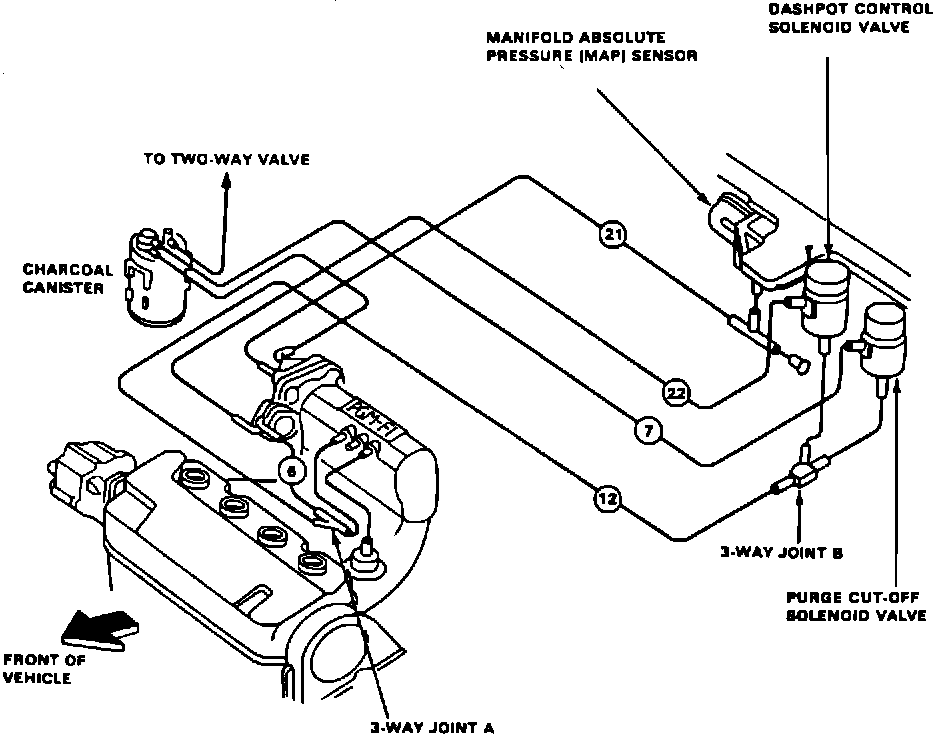 DASHPOT CONTROL SOLENOID VALVE

MANIFOLD ABSOLUTE PRESSURE (MAP) SENSOR

TO TWO-WAY VALVE

CHARCOAL CANISTER

21

22

7

6

12

3-WAY JOINT B

PURGE CUT-OFF SOLENOID VALVE

FRONT OF VEHICLE

3-WAY JOINT A