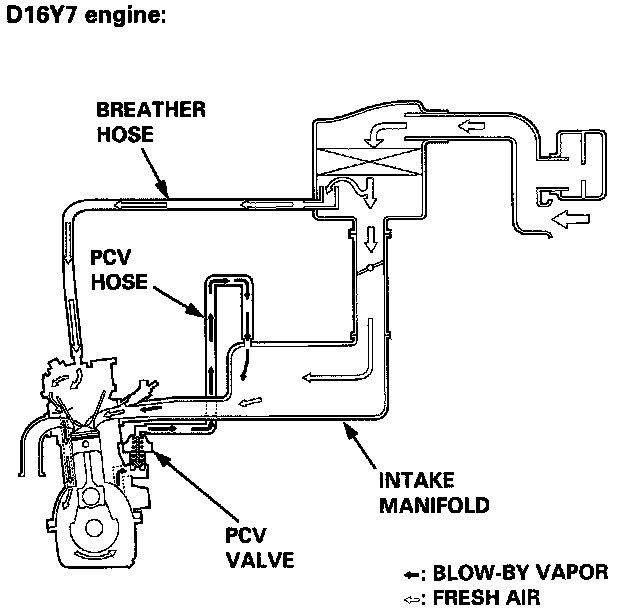 D16Y7 engine:

BREATHER HOSE

PCV HOSE

INTAKE MANIFOLD

PCV VALVE

←: BLOW-BY VAPOR
⇦: FRESH AIR