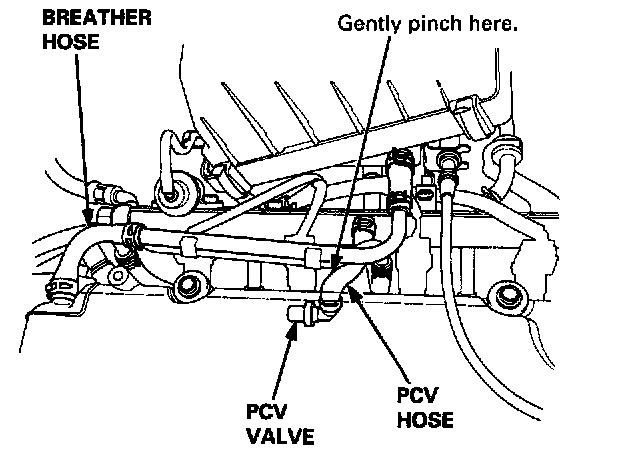 BREATHER HOSE

Gently pinch here.

PCV VALVE

PCV HOSE