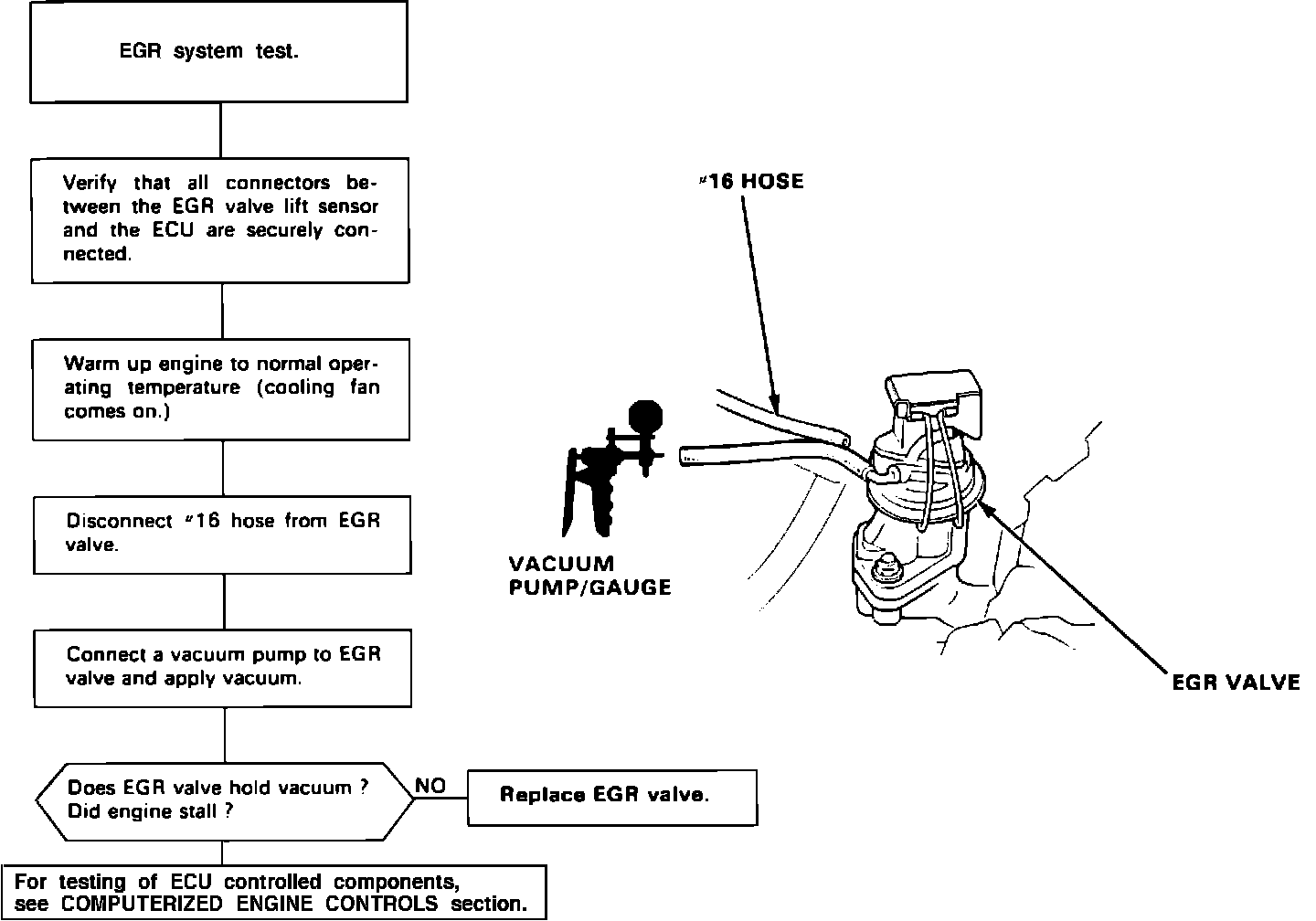 EGR system test.

Verify that all connectors between the EGR valve lift sensor and the ECU are securely connected.

Warm up engine to normal operating temperature (cooling fan comes on.)

Disconnect #16 hose from EGR valve.

Connect a vacuum pump to EGR valve and apply vacuum.

Does EGR valve hold vacuum ? Did engine stall ?

NO

Replace EGR valve.

For testing of ECU controlled components, see COMPUTERIZED ENGINE CONTROLS section.

#16 HOSE

VACUUM PUMP/GAUGE

EGR VALVE