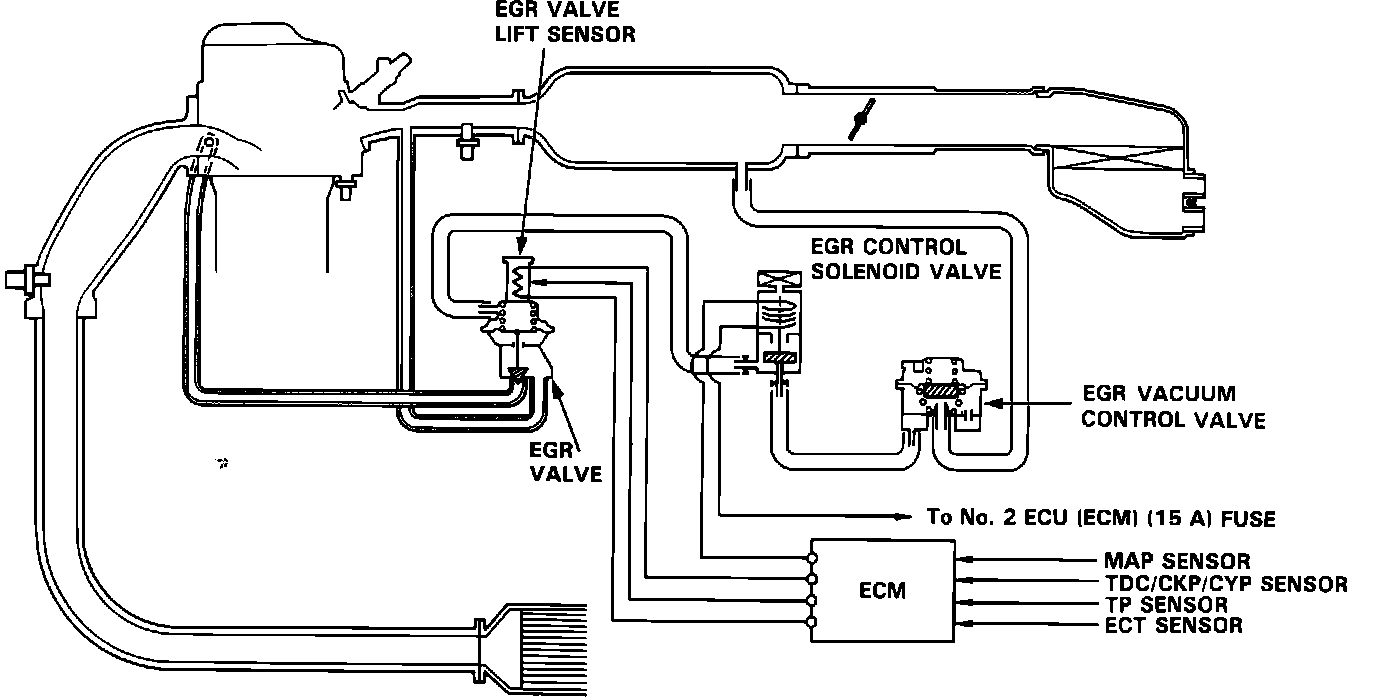 EGR VALVE
LIFT SENSOR

EGR CONTROL
SOLENOID VALVE

EGR VACUUM
CONTROL VALVE

EGR
VALVE

To No. 2 ECU (ECM) (15 A) FUSE

ECM

MAP SENSOR
TDC/CKP/CYP SENSOR
TP SENSOR
ECT SENSOR