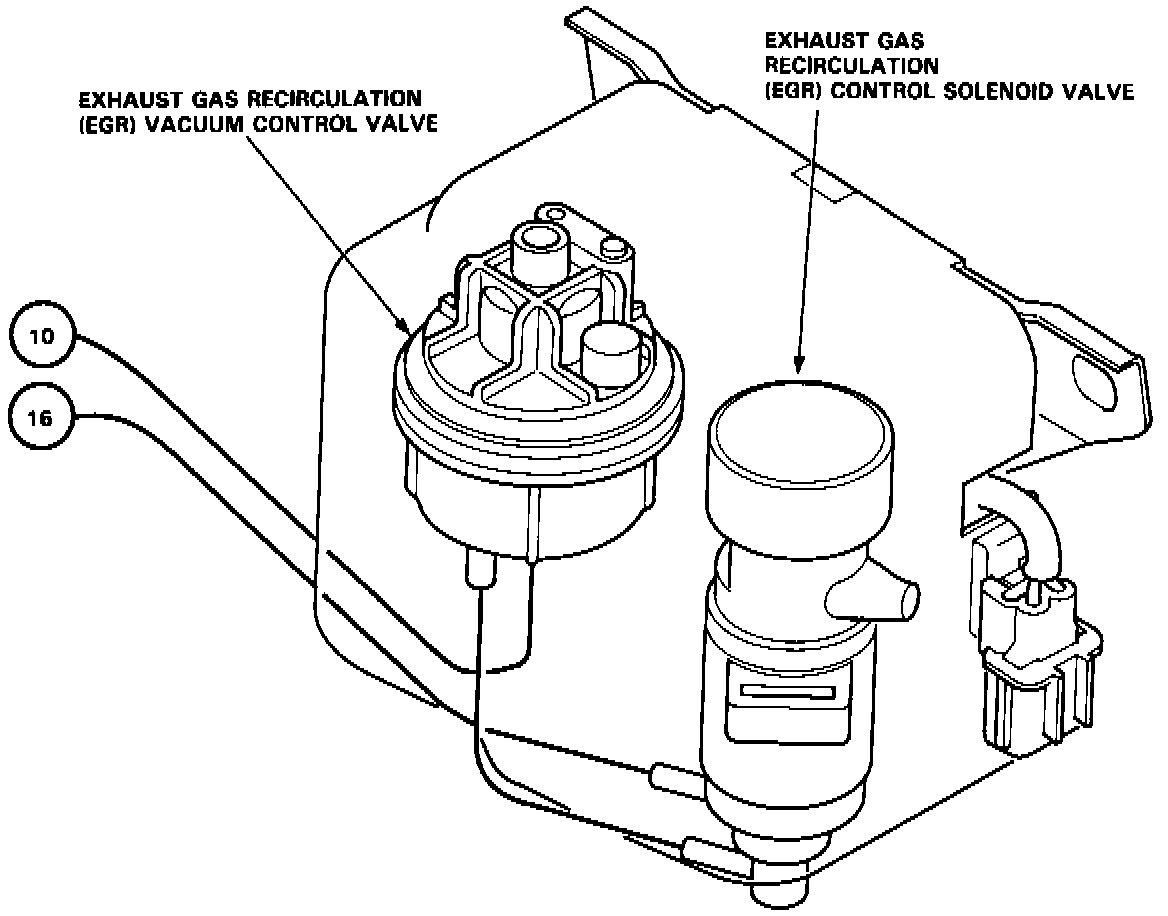 EXHAUST GAS RECIRCULATION
(EGR) VACUUM CONTROL VALVE

EXHAUST GAS
RECIRCULATION
(EGR) CONTROL SOLENOID VALVE

10

16