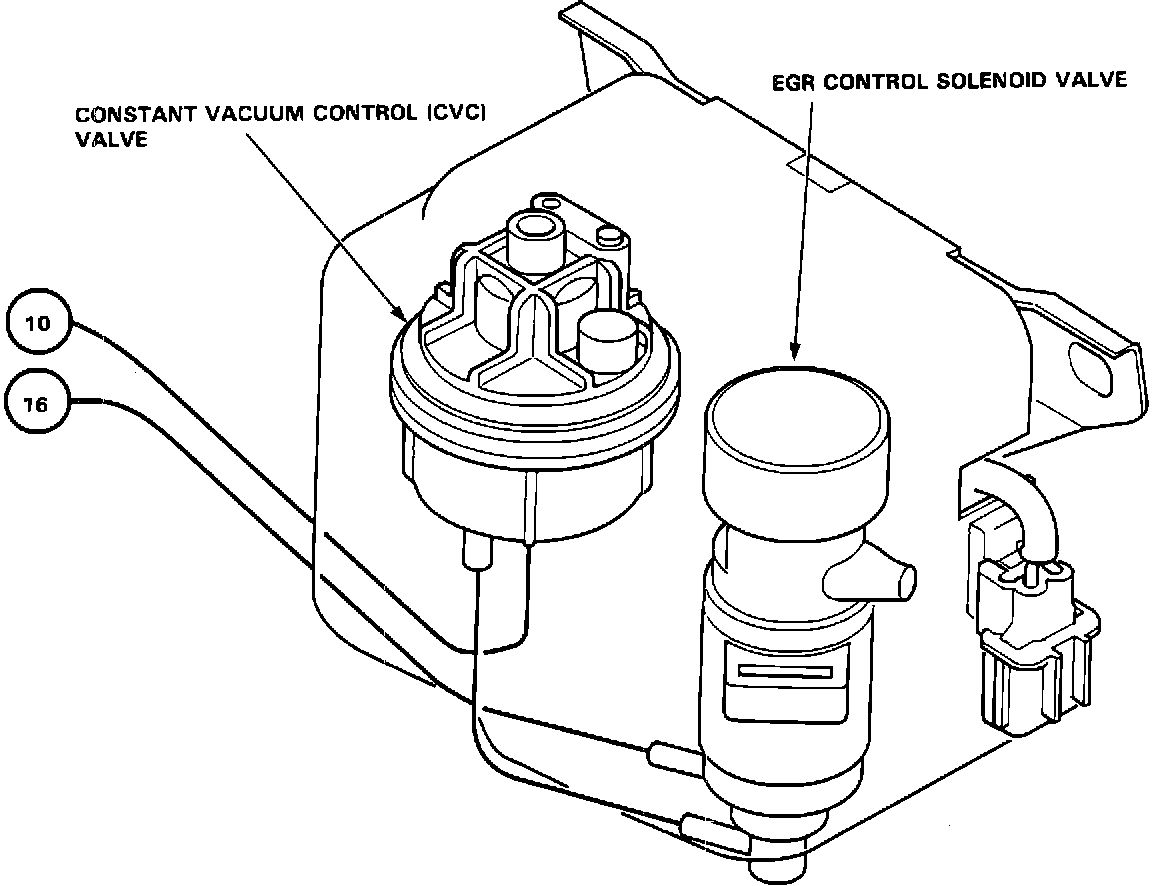 CONSTANT VACUUM CONTROL (CVC) VALVE

EGR CONTROL SOLENOID VALVE

10

16