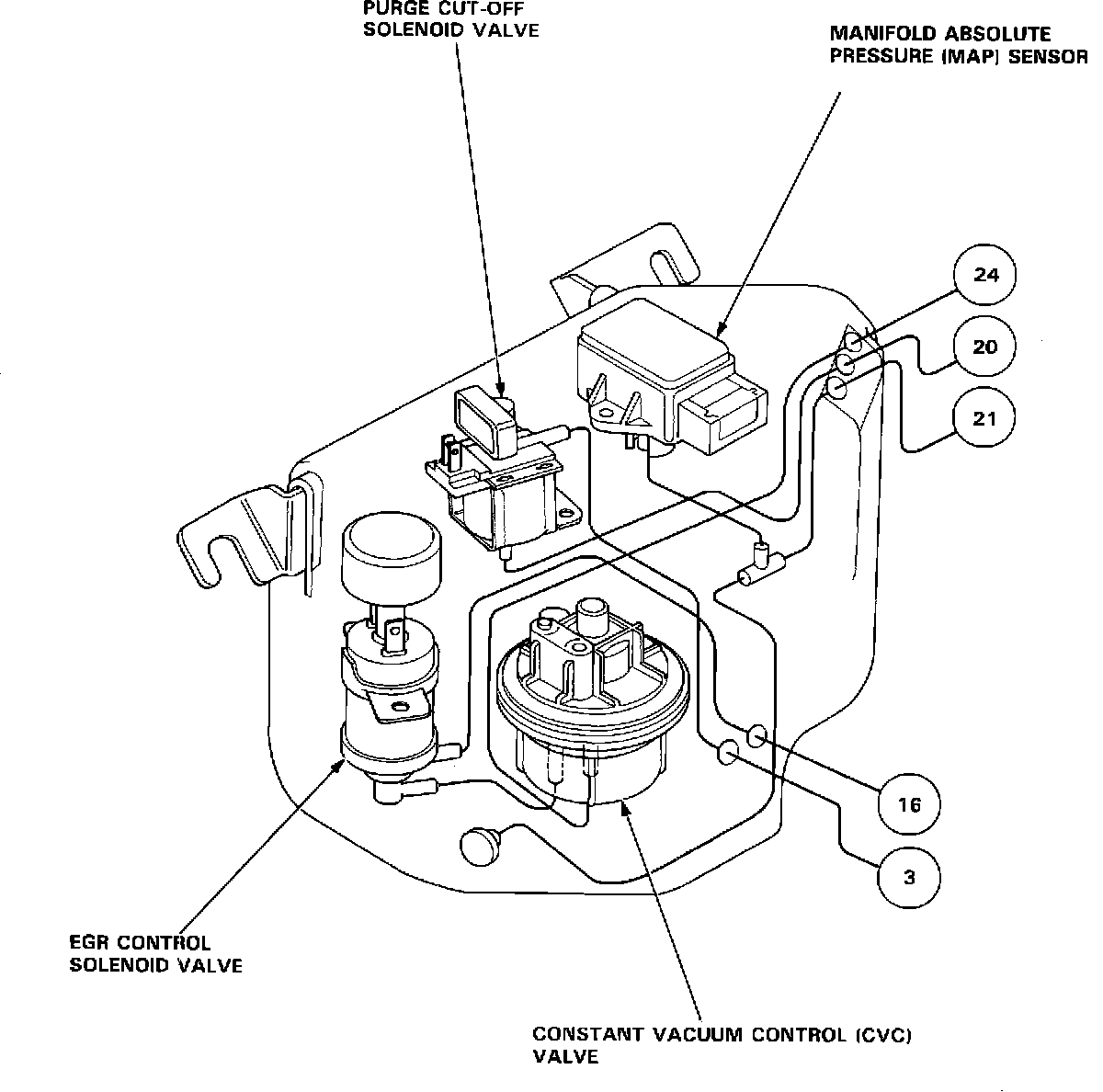 PURGE CUT-OFF SOLENOID VALVE

MANIFOLD ABSOLUTE PRESSURE (MAP) SENSOR

24

20

21

16

3

EGR CONTROL SOLENOID VALVE

CONSTANT VACUUM CONTROL (CVC) VALVE