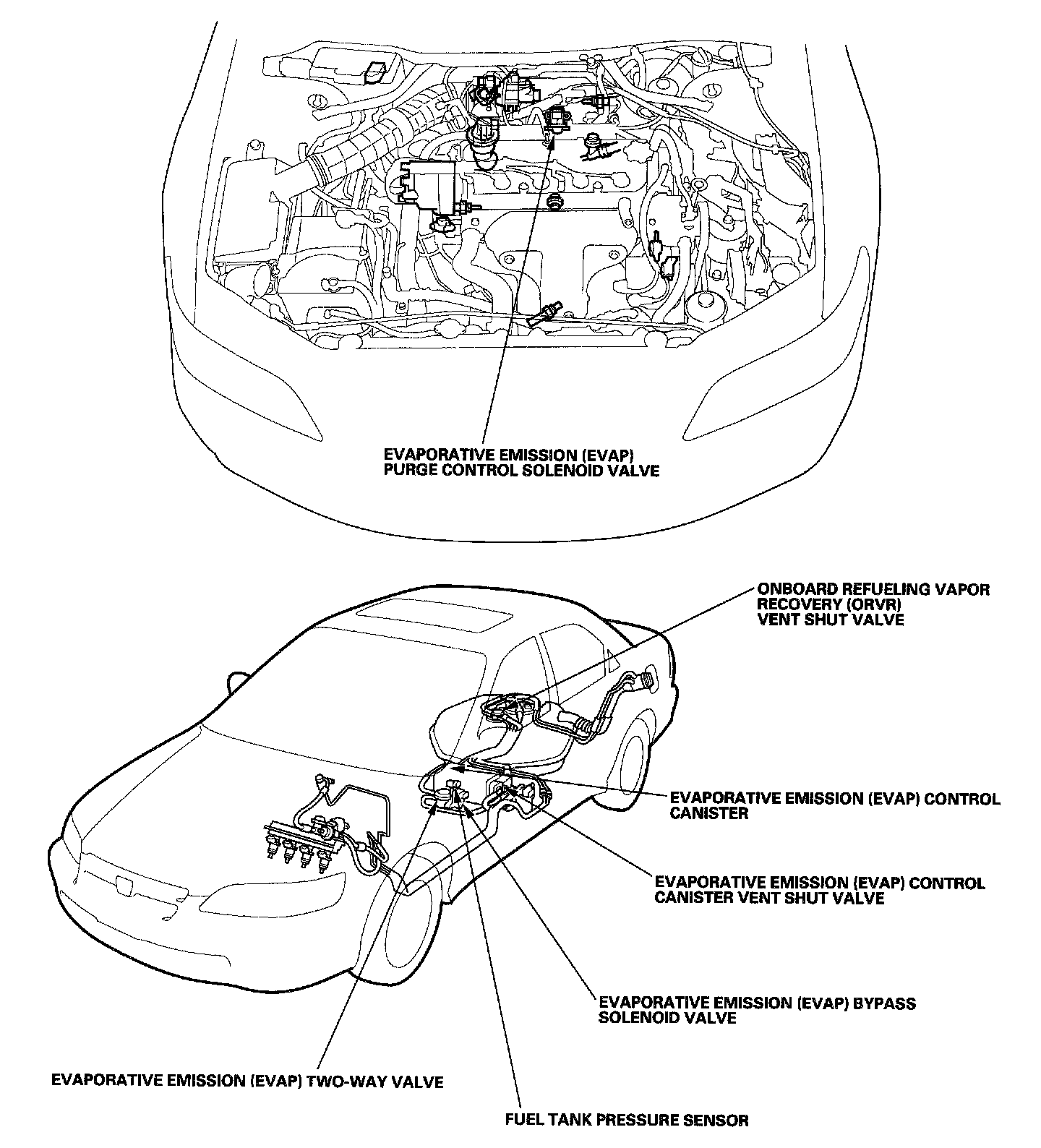 EVAPORATIVE EMISSION (EVAP) PURGE CONTROL SOLENOID VALVE

ONBOARD REFUELING VAPOR RECOVERY (ORVR) VENT SHUT VALVE

EVAPORATIVE EMISSION (EVAP) CONTROL CANISTER

EVAPORATIVE EMISSION (EVAP) CONTROL CANISTER VENT SHUT VALVE

EVAPORATIVE EMISSION (EVAP) BYPASS SOLENOID VALVE

EVAPORATIVE EMISSION (EVAP) TWO-WAY VALVE

FUEL TANK PRESSURE SENSOR