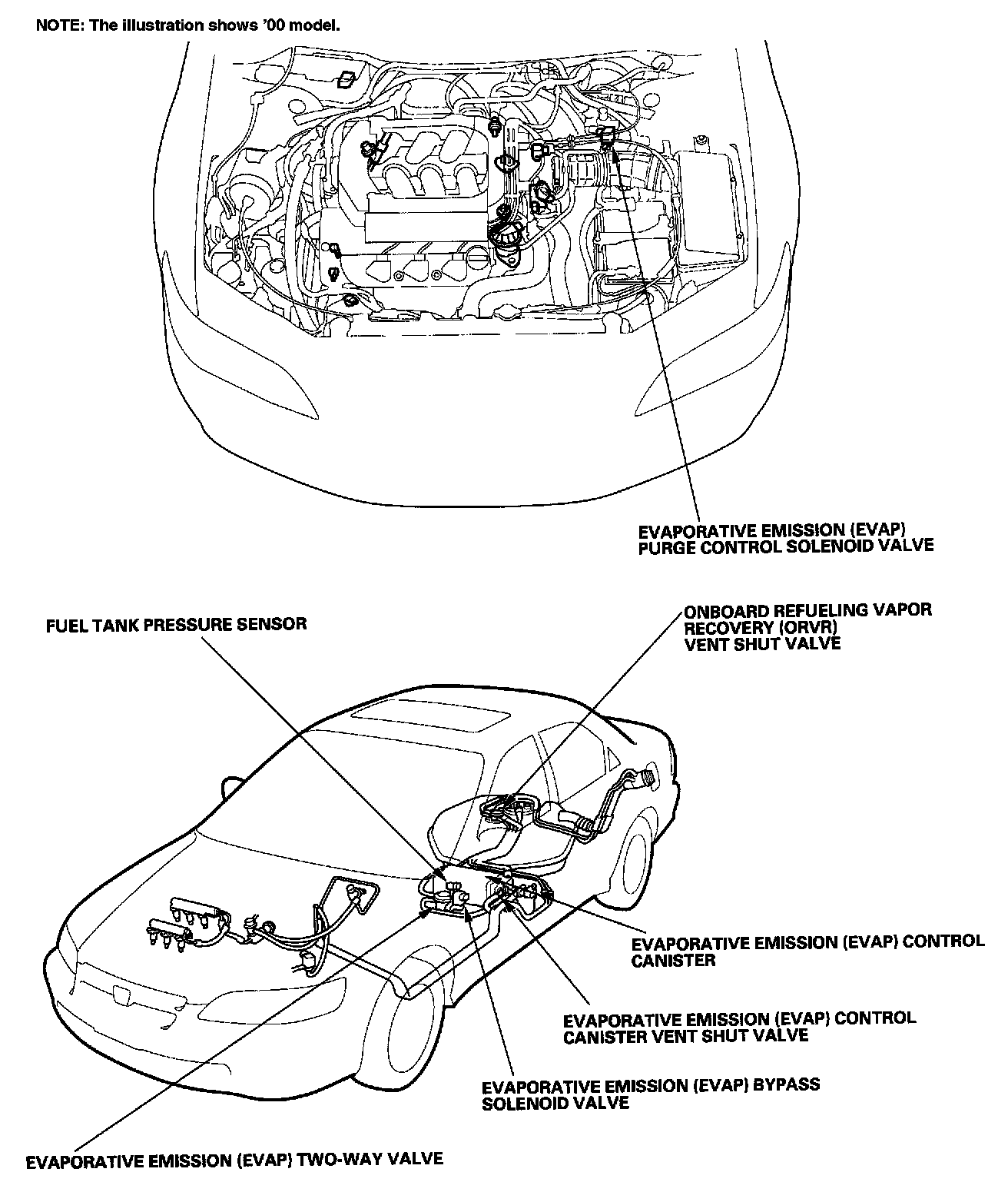 NOTE: The illustration shows '00 model.

EVAPORATIVE EMISSION (EVAP) PURGE CONTROL SOLENOID VALVE

FUEL TANK PRESSURE SENSOR

ONBOARD REFUELING VAPOR RECOVERY (ORVR) VENT SHUT VALVE

EVAPORATIVE EMISSION (EVAP) CONTROL CANISTER

EVAPORATIVE EMISSION (EVAP) CONTROL CANISTER VENT SHUT VALVE

EVAPORATIVE EMISSION (EVAP) BYPASS SOLENOID VALVE

EVAPORATIVE EMISSION (EVAP) TWO-WAY VALVE