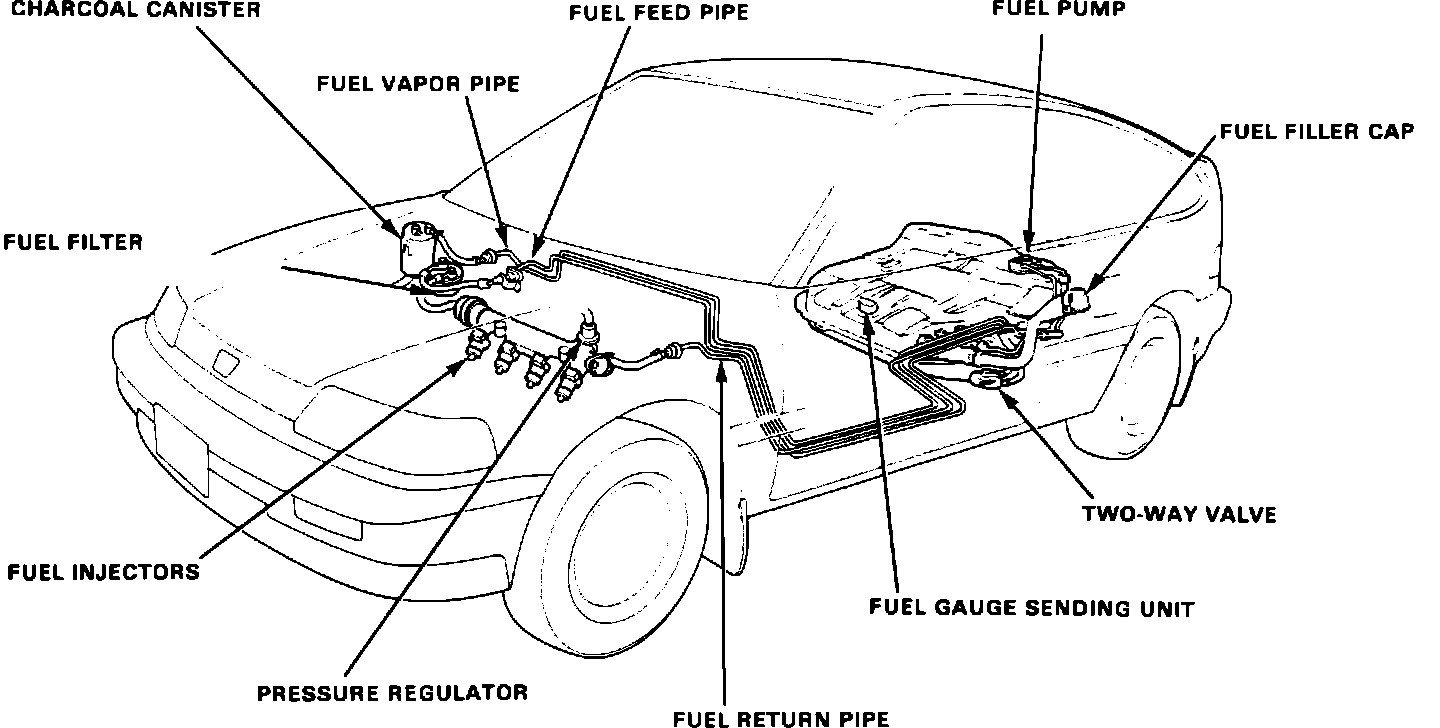 CHARCOAL CANISTER
FUEL FEED PIPE
FUEL PUMP
FUEL VAPOR PIPE
FUEL FILLER CAP
FUEL FILTER
TWO-WAY VALVE
FUEL INJECTORS
FUEL GAUGE SENDING UNIT
PRESSURE REGULATOR
FUEL RETURN PIPE