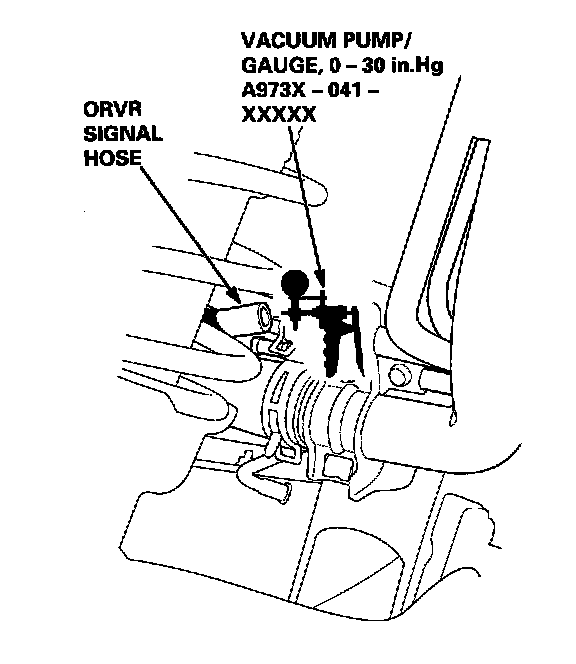 VACUUM PUMP/ GAUGE, 0 – 30 in.Hg A973X – 041 – XXXXX

ORVR SIGNAL HOSE