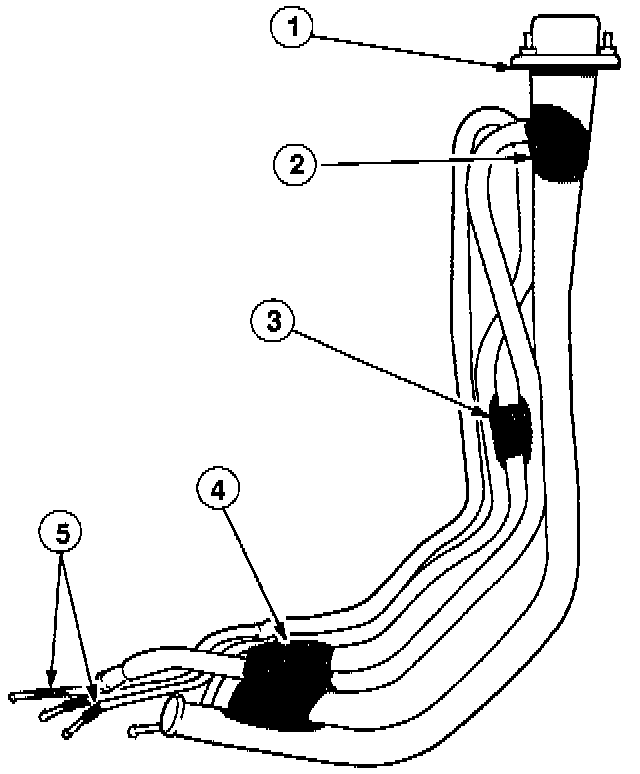 1
2
3
4
5