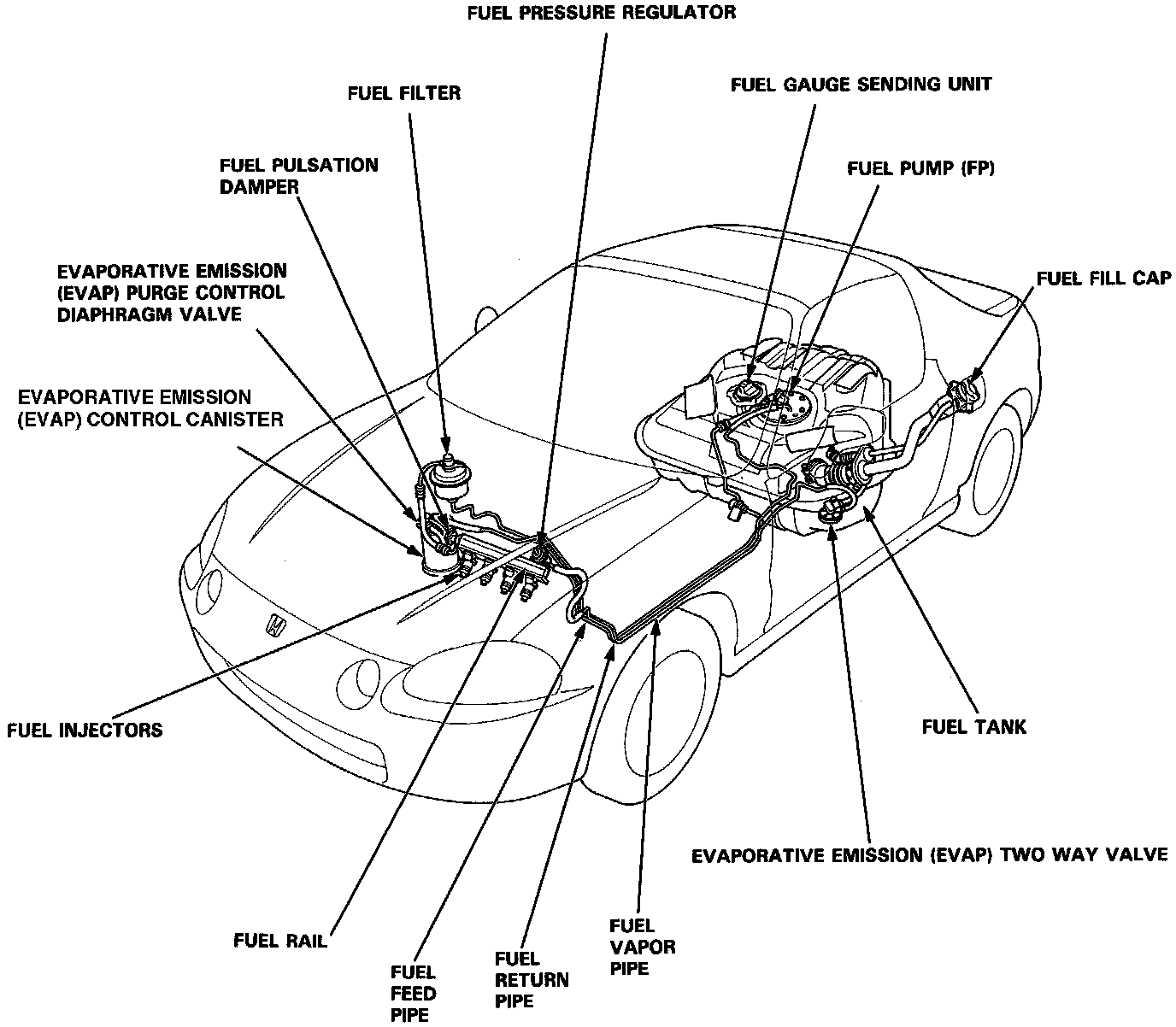 FUEL PRESSURE REGULATOR

FUEL FILTER

FUEL GAUGE SENDING UNIT

FUEL PULSATION DAMPER

FUEL PUMP (FP)

EVAPORATIVE EMISSION (EVAP) PURGE CONTROL DIAPHRAGM VALVE

FUEL FILL CAP

EVAPORATIVE EMISSION (EVAP) CONTROL CANISTER

FUEL INJECTORS

FUEL TANK

EVAPORATIVE EMISSION (EVAP) TWO WAY VALVE

FUEL RAIL

FUEL FEED PIPE

FUEL RETURN PIPE

FUEL VAPOR PIPE