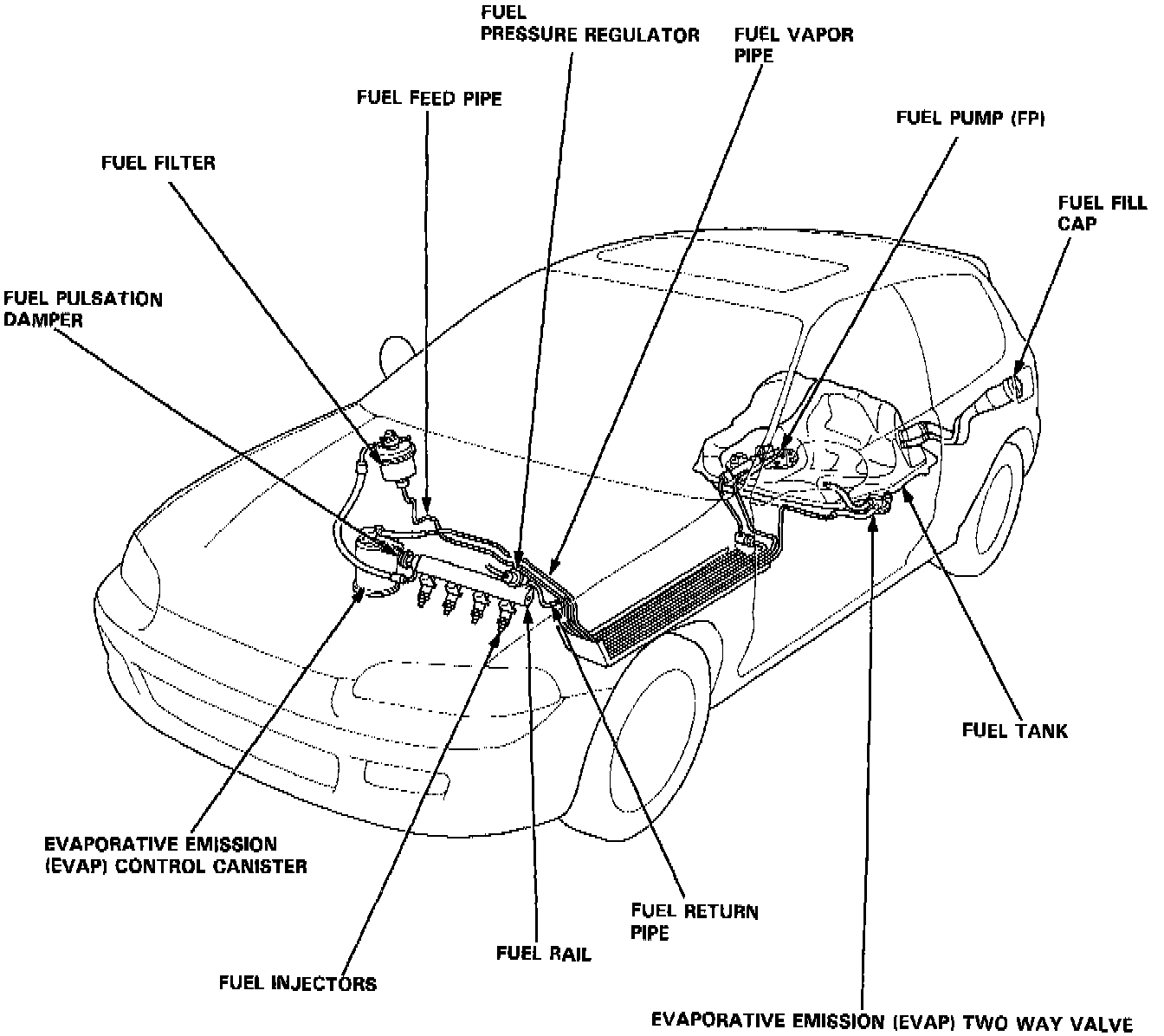 FUEL PRESSURE REGULATOR

FUEL VAPOR PIPE

FUEL FEED PIPE

FUEL PUMP (FP)

FUEL FILTER

FUEL FILL CAP

FUEL PULSATION DAMPER

FUEL TANK

EVAPORATIVE EMISSION (EVAP) CONTROL CANISTER

FUEL RETURN PIPE

FUEL RAIL

FUEL INJECTORS

EVAPORATIVE EMISSION (EVAP) TWO WAY VALVE