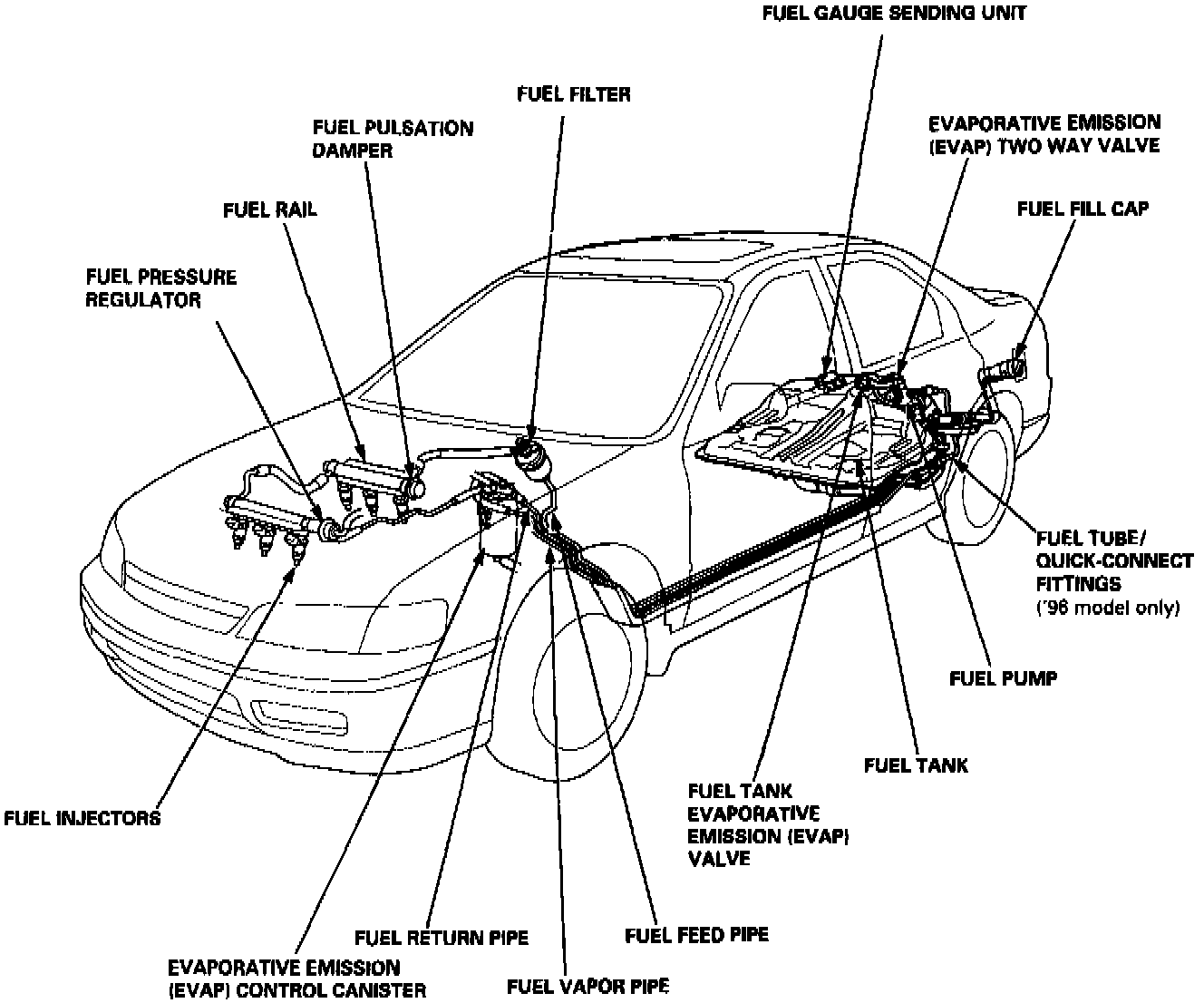 FUEL GAUGE SENDING UNIT

FUEL FILTER

FUEL PULSATION DAMPER

EVAPORATIVE EMISSION (EVAP) TWO WAY VALVE

FUEL RAIL

FUEL FILL CAP

FUEL PRESSURE REGULATOR

FUEL TUBE/ QUICK-CONNECT FITTINGS ('96 model only)

FUEL PUMP

FUEL TANK

FUEL TANK EVAPORATIVE EMISSION (EVAP) VALVE

FUEL INJECTORS

FUEL RETURN PIPE

FUEL FEED PIPE

EVAPORATIVE EMISSION (EVAP) CONTROL CANISTER

FUEL VAPOR PIPE