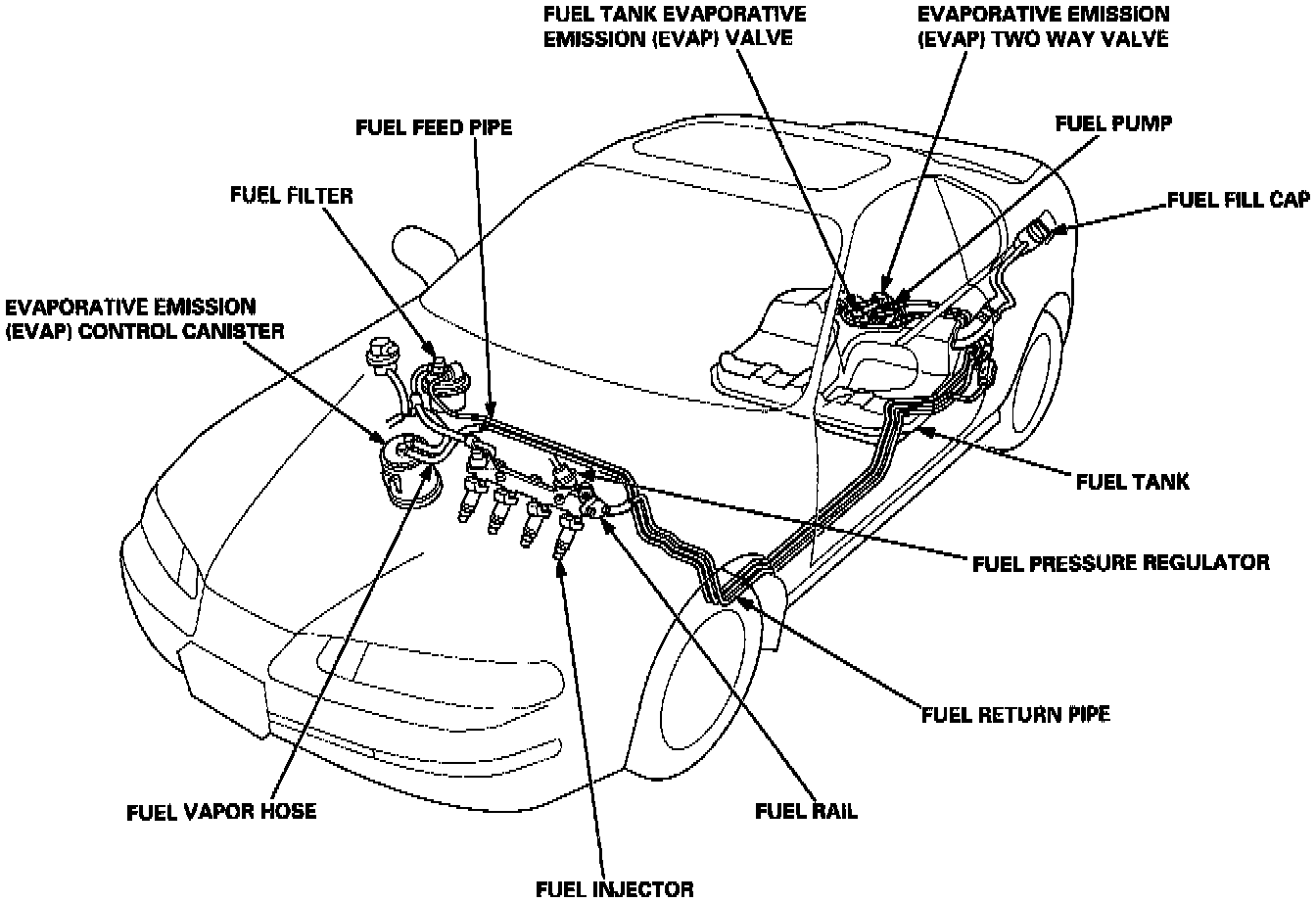 FUEL TANK EVAPORATIVE EMISSION (EVAP) VALVE

EVAPORATIVE EMISSION (EVAP) TWO WAY VALVE

FUEL FEED PIPE

FUEL PUMP

FUEL FILTER

FUEL FILL CAP

EVAPORATIVE EMISSION (EVAP) CONTROL CANISTER

FUEL TANK

FUEL PRESSURE REGULATOR

FUEL RETURN PIPE

FUEL VAPOR HOSE

FUEL RAIL

FUEL INJECTOR