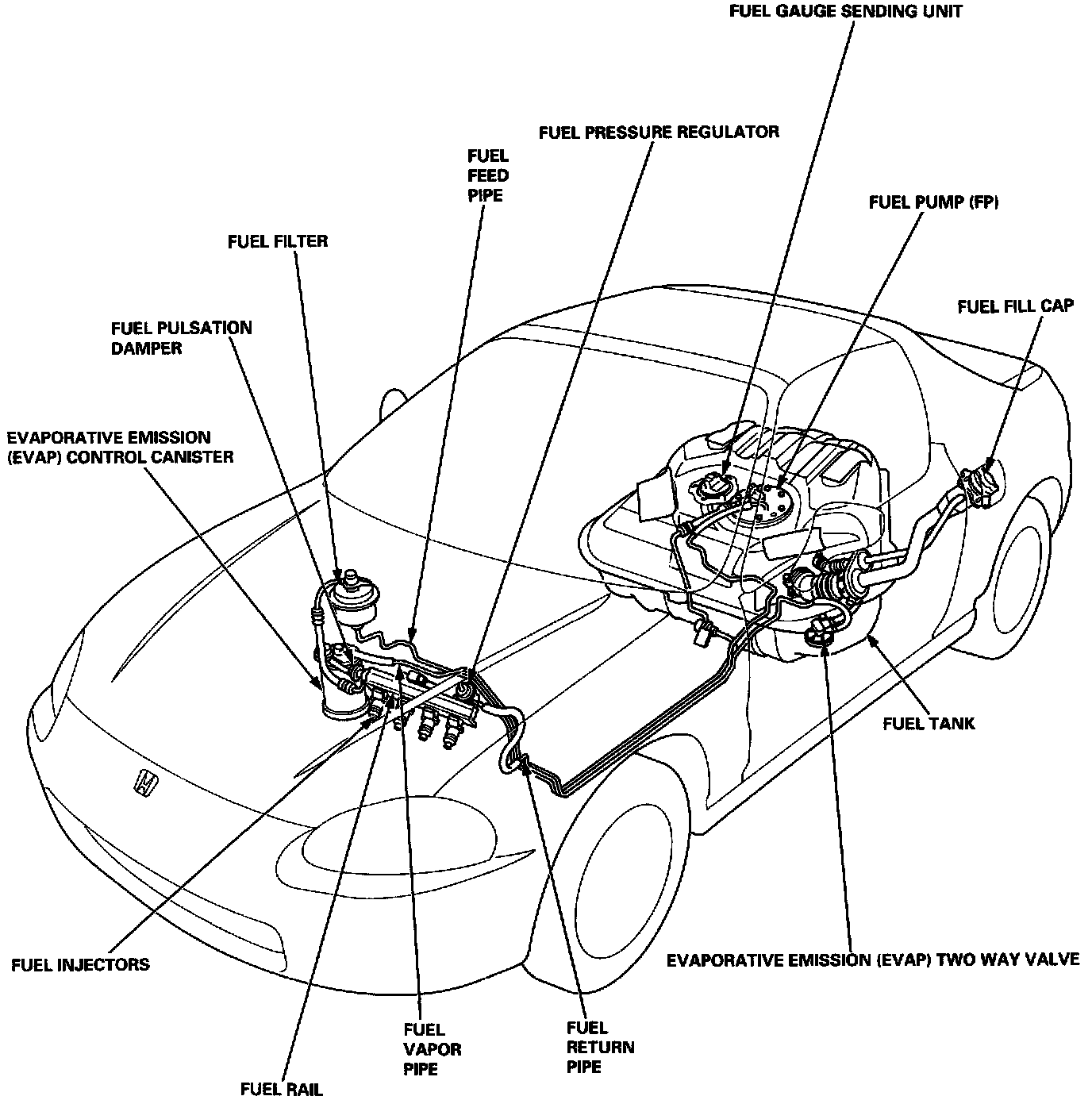 FUEL GAUGE SENDING UNIT

FUEL PRESSURE REGULATOR

FUEL FEED PIPE

FUEL PUMP (FP)

FUEL FILTER

FUEL FILL CAP

FUEL PULSATION DAMPER

EVAPORATIVE EMISSION (EVAP) CONTROL CANISTER

FUEL TANK

FUEL INJECTORS

EVAPORATIVE EMISSION (EVAP) TWO WAY VALVE

FUEL VAPOR PIPE

FUEL RETURN PIPE

FUEL RAIL