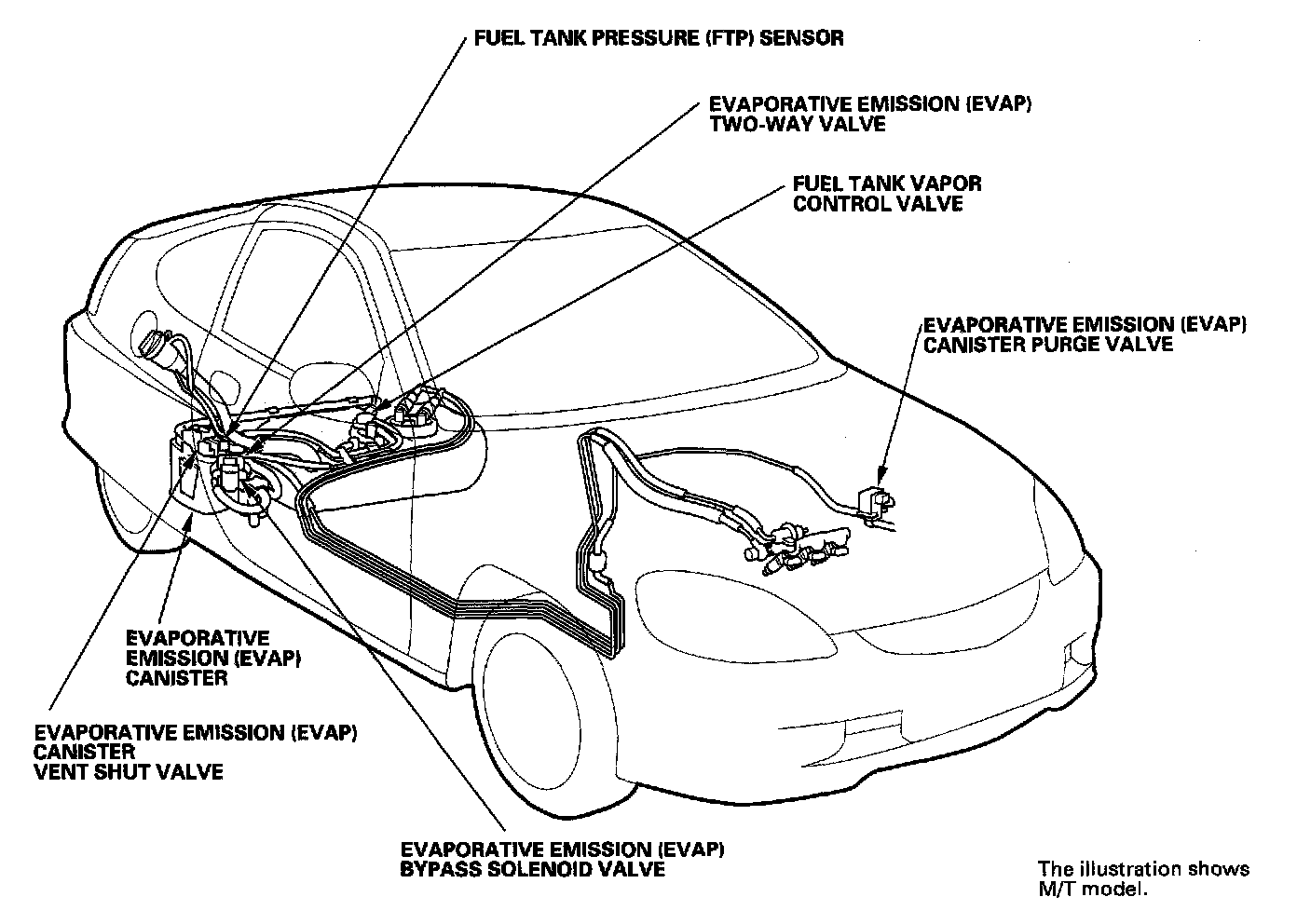 FUEL TANK PRESSURE (FTP) SENSOR

EVAPORATIVE EMISSION (EVAP) TWO-WAY VALVE

FUEL TANK VAPOR CONTROL VALVE

EVAPORATIVE EMISSION (EVAP) CANISTER PURGE VALVE

EVAPORATIVE EMISSION (EVAP) CANISTER

EVAPORATIVE EMISSION (EVAP) CANISTER VENT SHUT VALVE

EVAPORATIVE EMISSION (EVAP) BYPASS SOLENOID VALVE

The illustration shows M/T model.