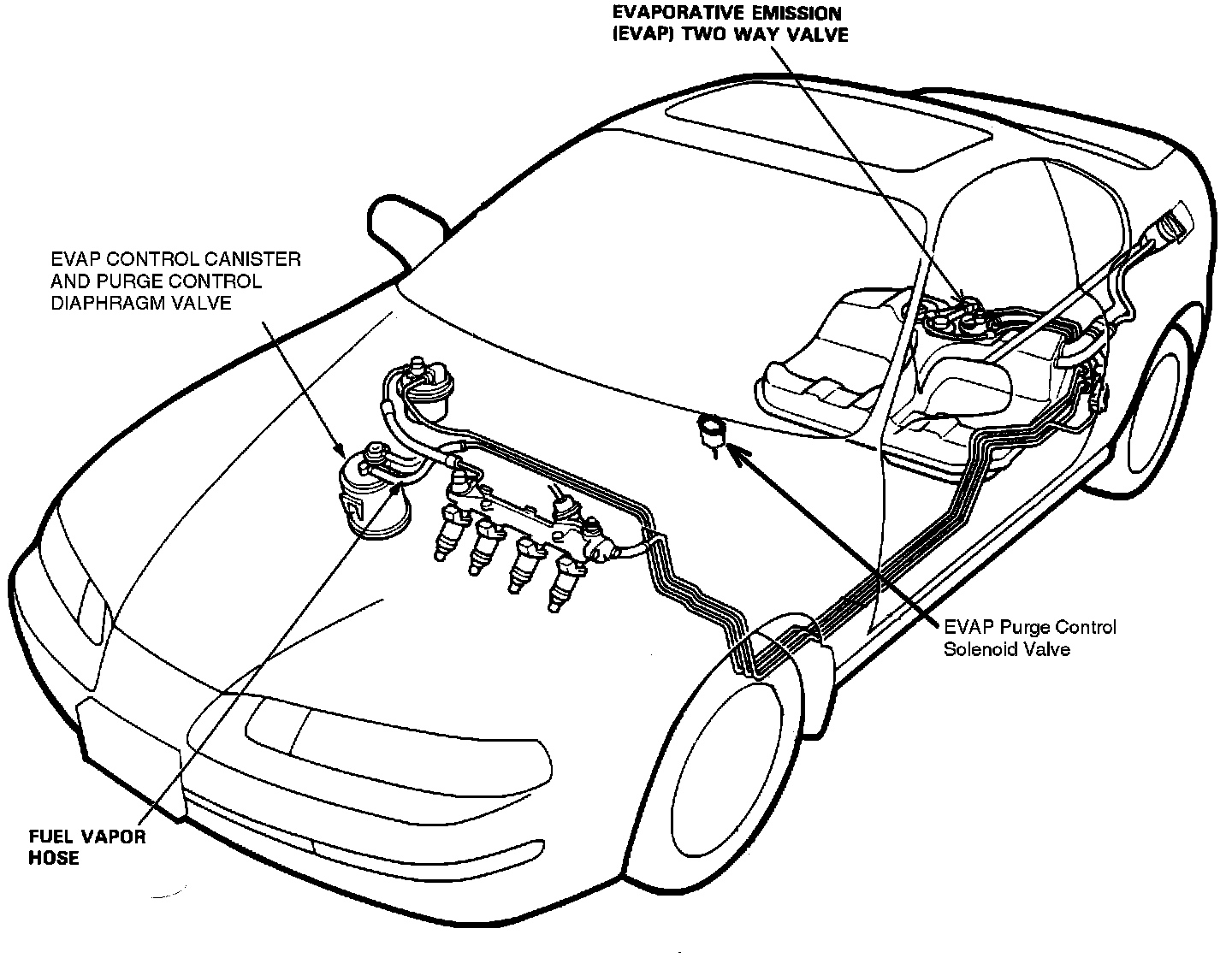 EVAPORATIVE EMISSION (EVAP) TWO WAY VALVE

EVAP CONTROL CANISTER AND PURGE CONTROL DIAPHRAGM VALVE

EVAP Purge Control Solenoid Valve

FUEL VAPOR HOSE