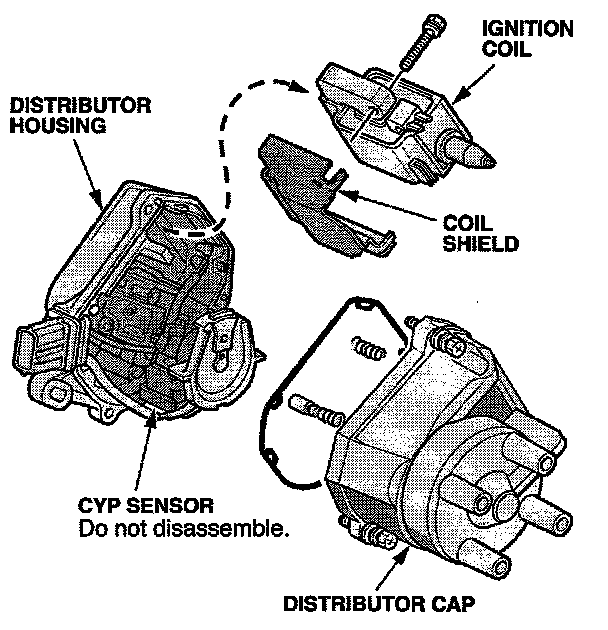 IGNITION COIL

DISTRIBUTOR HOUSING

COIL SHIELD

CYP SENSOR
Do not disassemble.

DISTRIBUTOR CAP