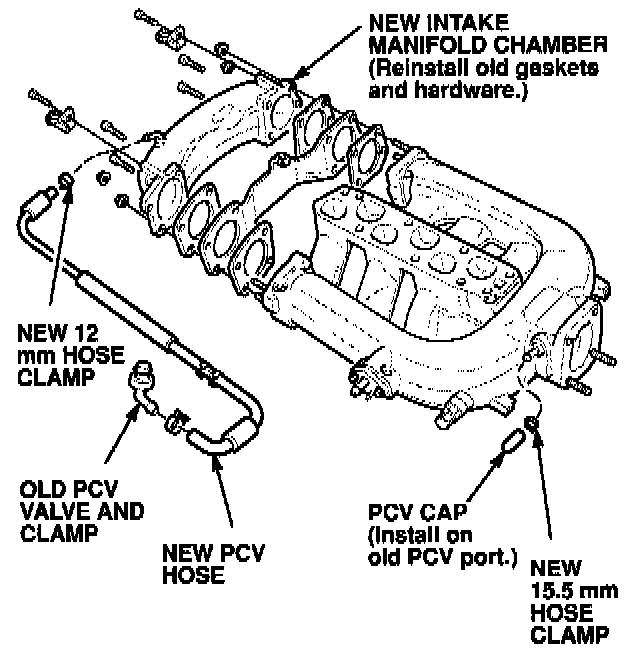 NEW INTAKE MANIFOLD CHAMBER (Reinstall old gaskets and hardware.)

NEW 12 mm HOSE CLAMP

OLD PCV VALVE AND CLAMP

NEW PCV HOSE

PCV CAP (Install on old PCV port.)

NEW 15.5 mm HOSE CLAMP