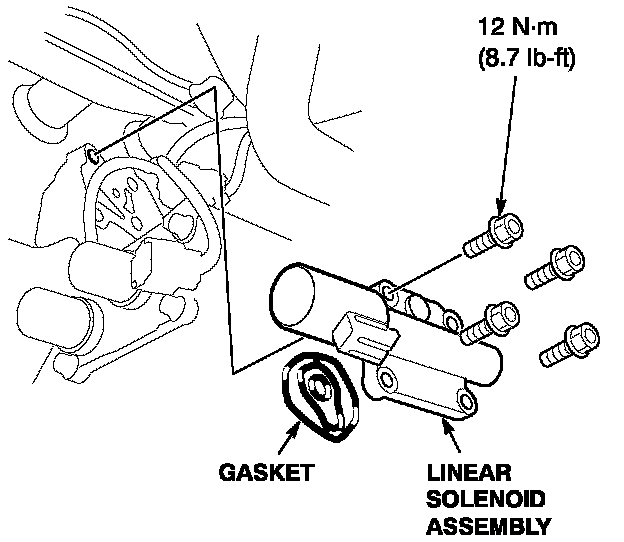 12 N·m
(8.7 lb-ft)

GASKET

LINEAR
SOLENOID
ASSEMBLY