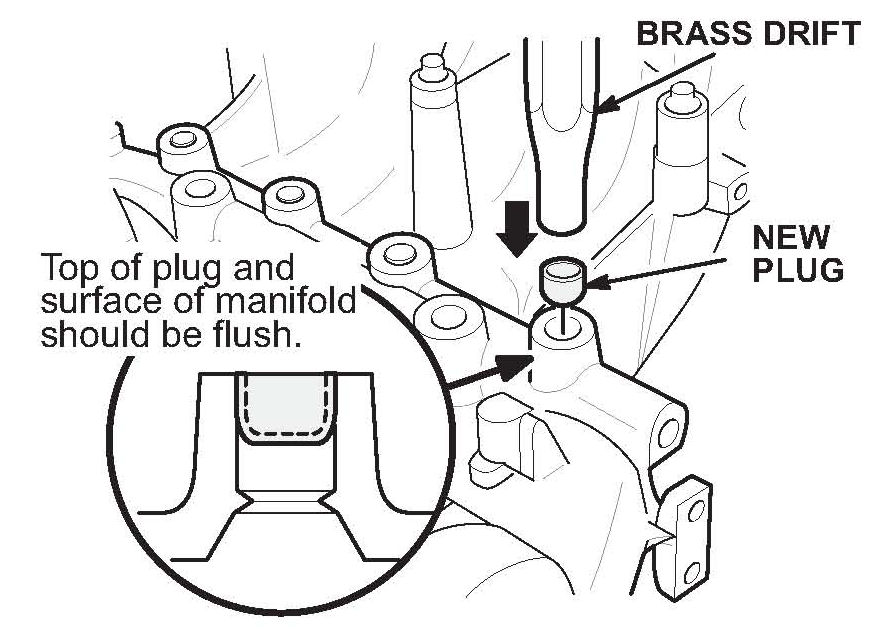 BRASS DRIFT

NEW PLUG

Top of plug and surface of manifold should be flush.