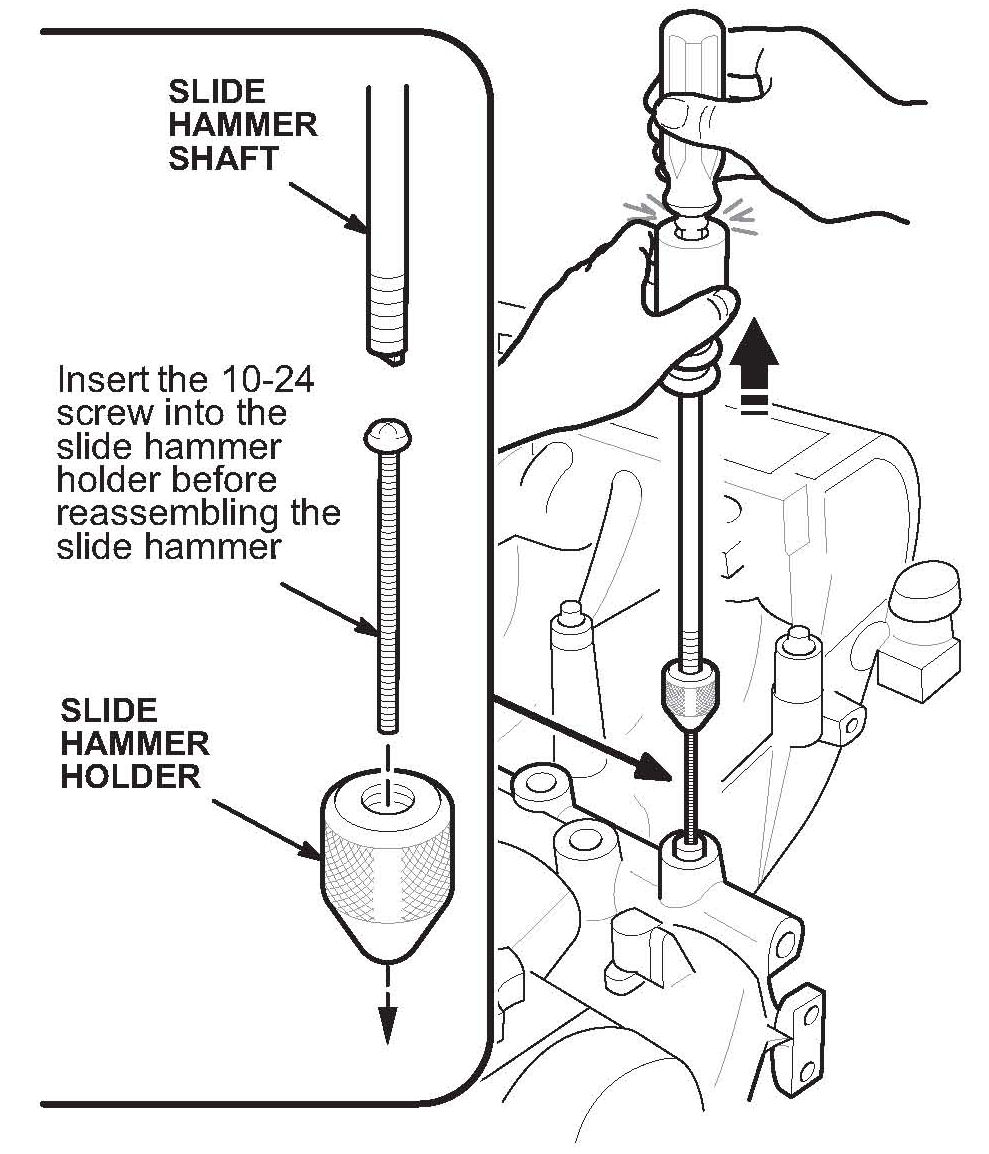 SLIDE HAMMER SHAFT

Insert the 10-24 screw into the slide hammer holder before reassembling the slide hammer

SLIDE HAMMER HOLDER