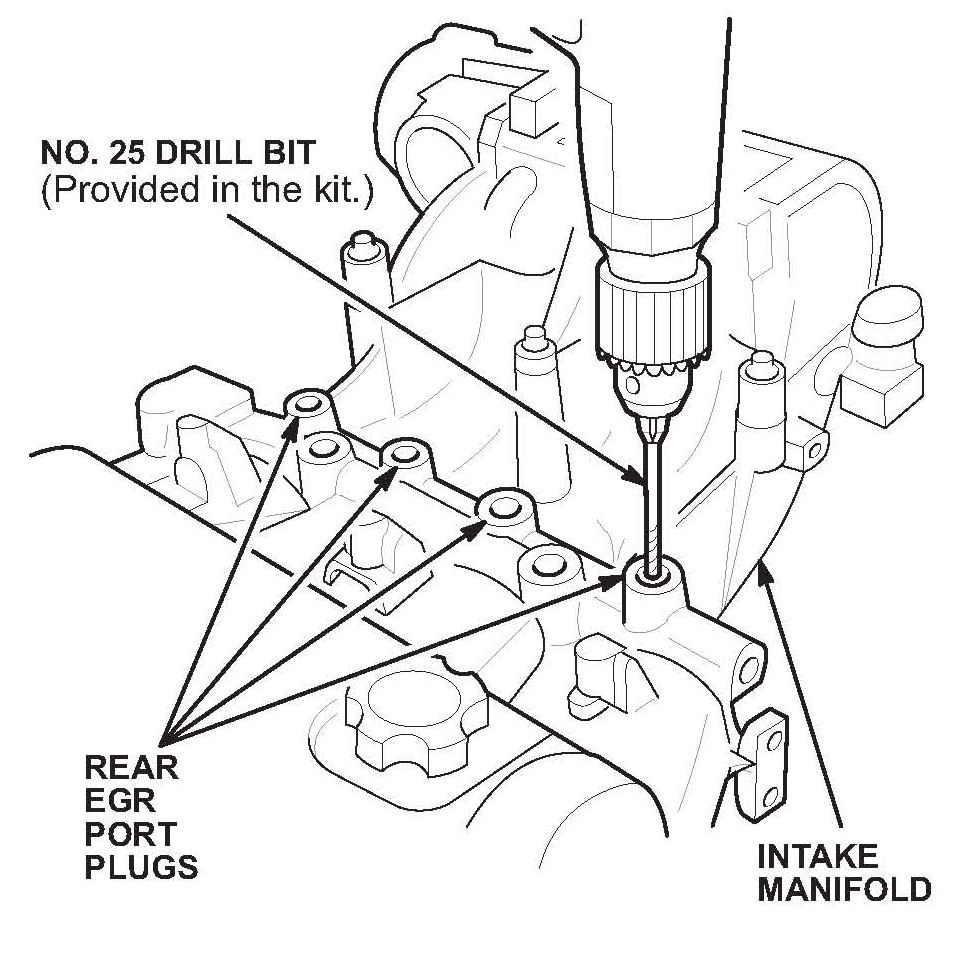 NO. 25 DRILL BIT
(Provided in the kit.)

REAR
EGR
PORT
PLUGS

INTAKE
MANIFOLD