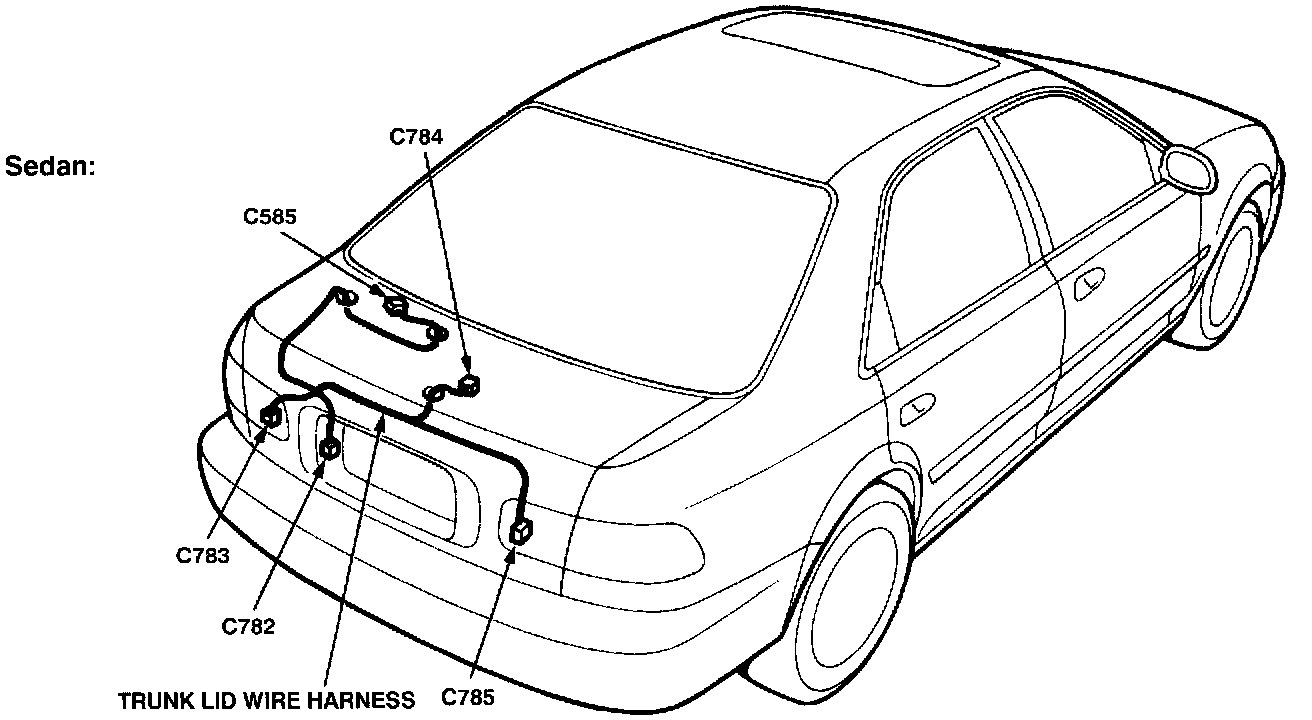 Sedan:

C784

C585

C783

C782

TRUNK LID WIRE HARNESS

C785