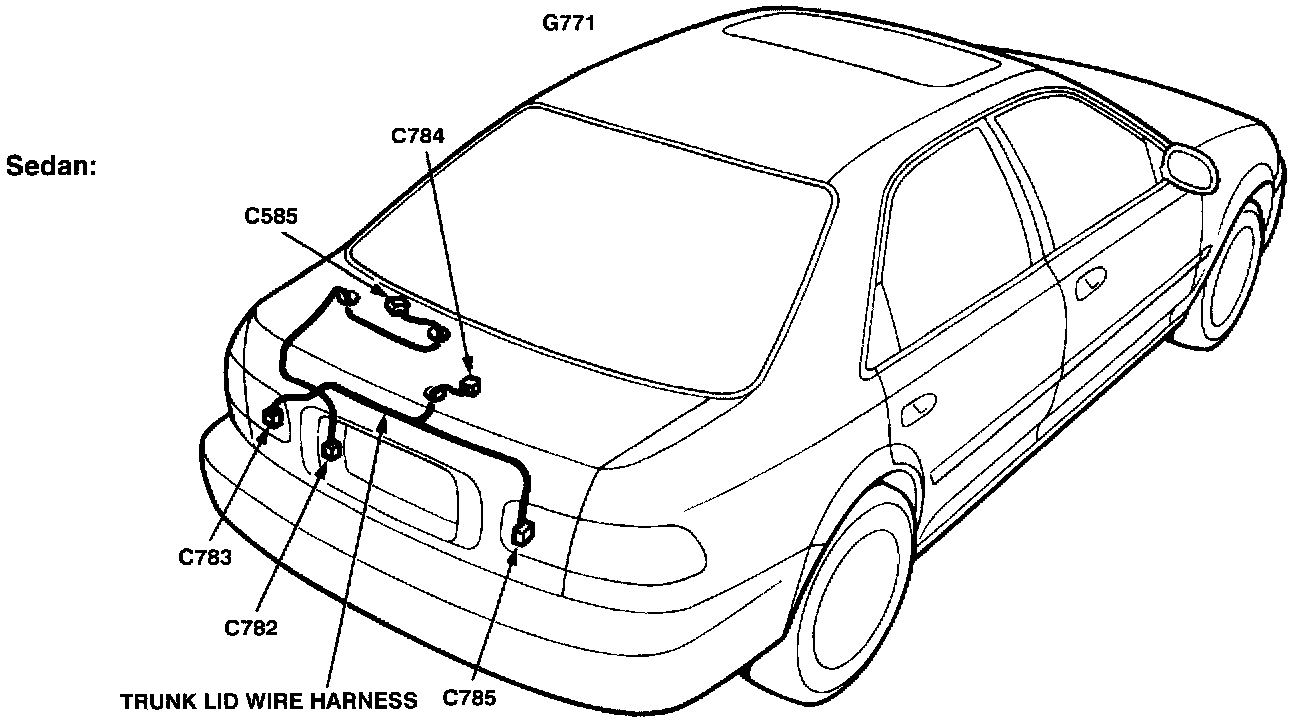 G771

Sedan:

C784

C585

C783

C782

TRUNK LID WIRE HARNESS

C785