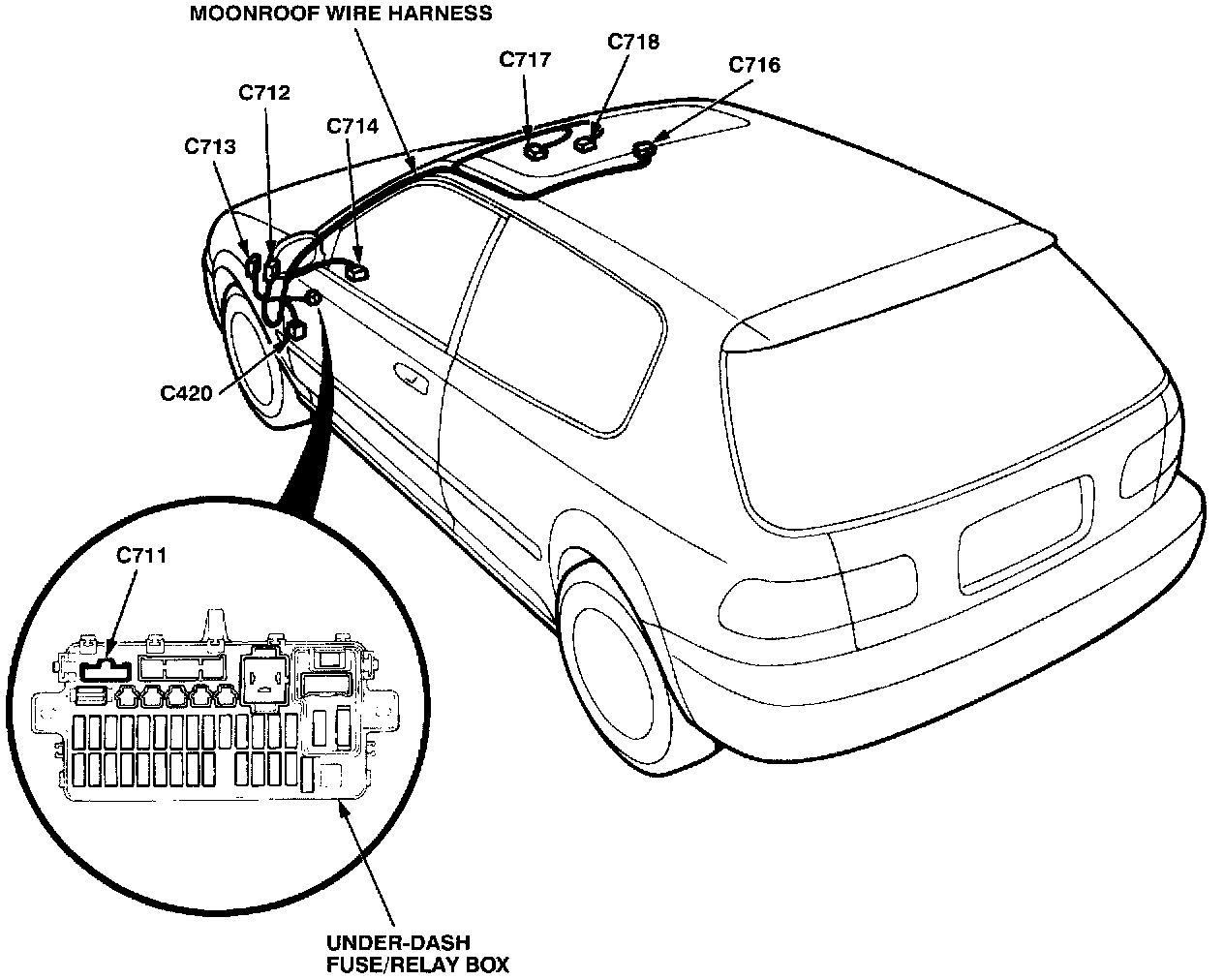 MOONROOF WIRE HARNESS

C718

C717

C716

C712

C714

C713

C420

C711

UNDER-DASH FUSE/RELAY BOX