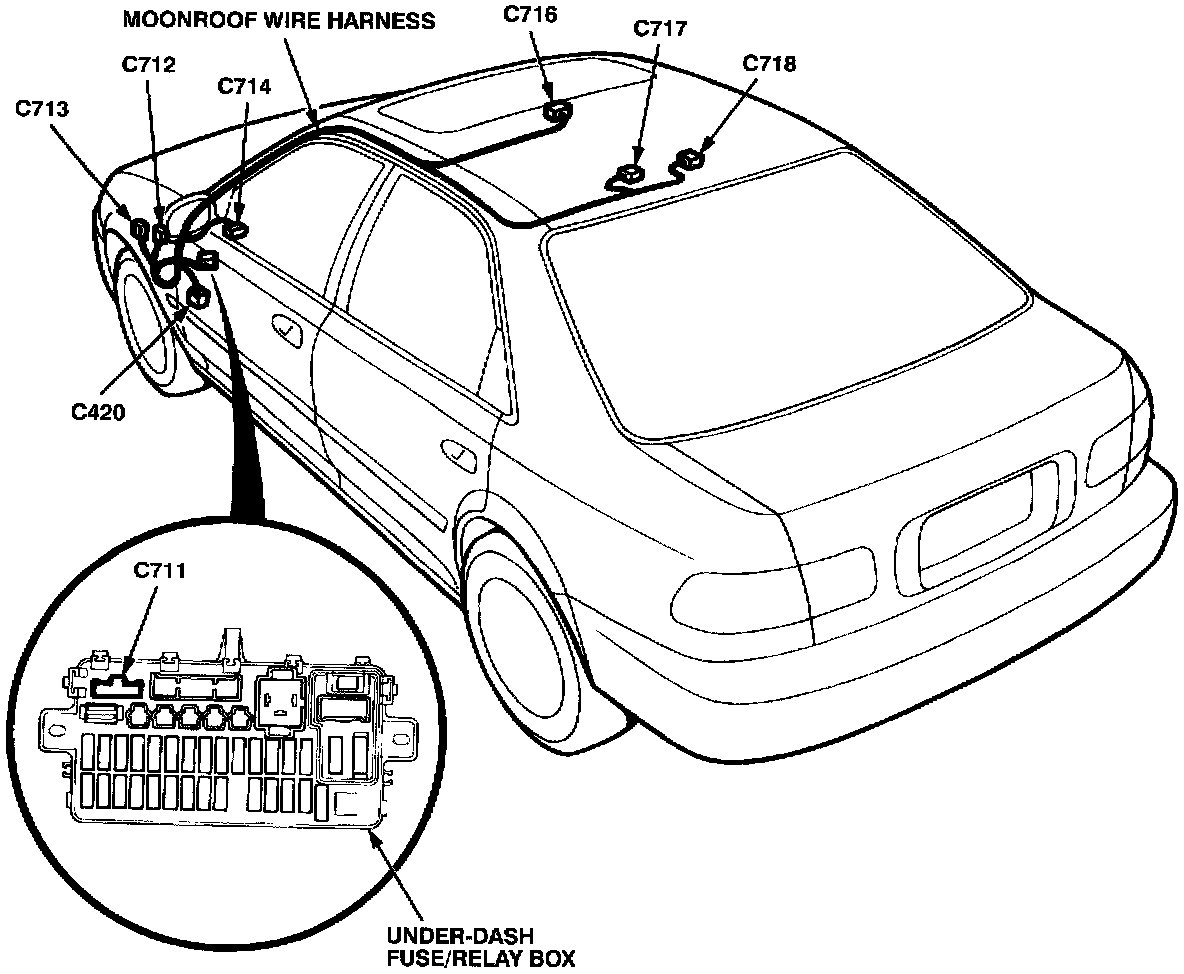 MOONROOF WIRE HARNESS
C716
C717
C718
C712
C714
C713
C420
C711
UNDER-DASH FUSE/RELAY BOX