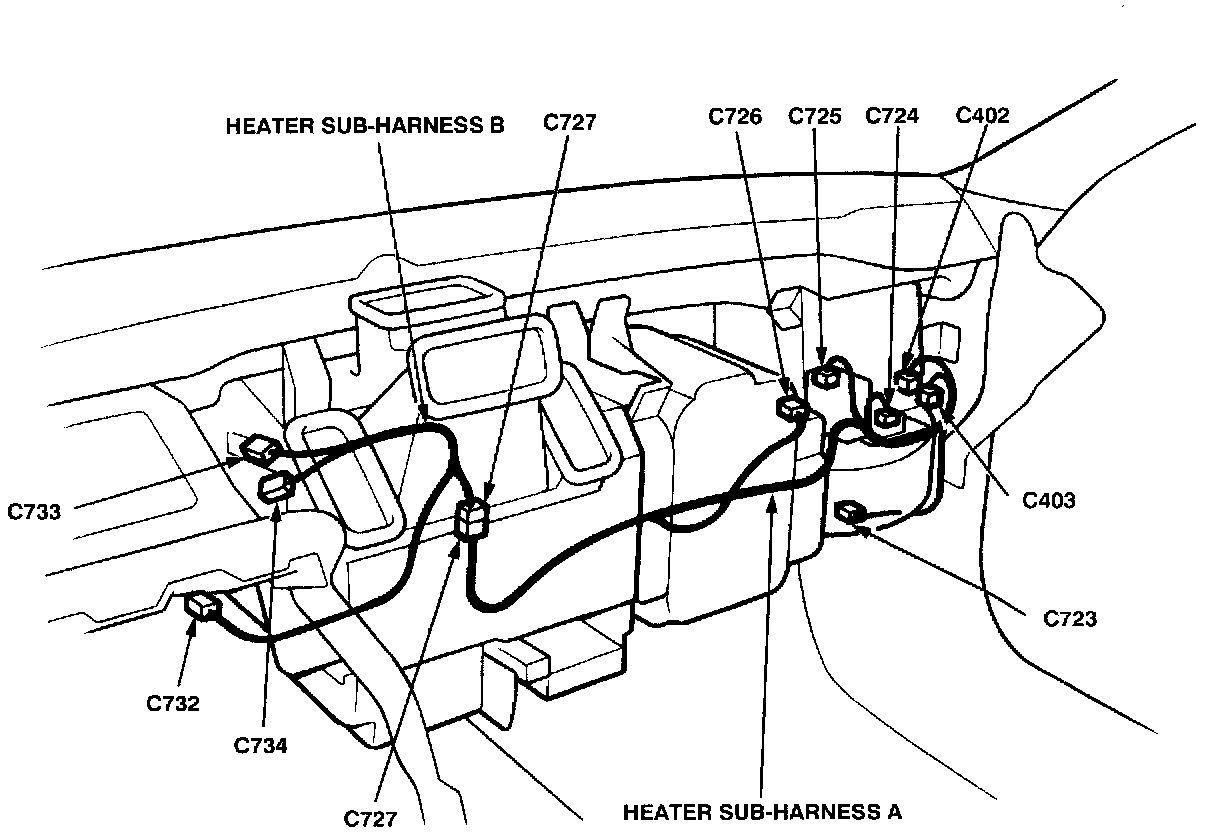 HEATER SUB-HARNESS B
C727
C726
C725
C724
C402
C733
C403
C723
C732
C734
C727
HEATER SUB-HARNESS A