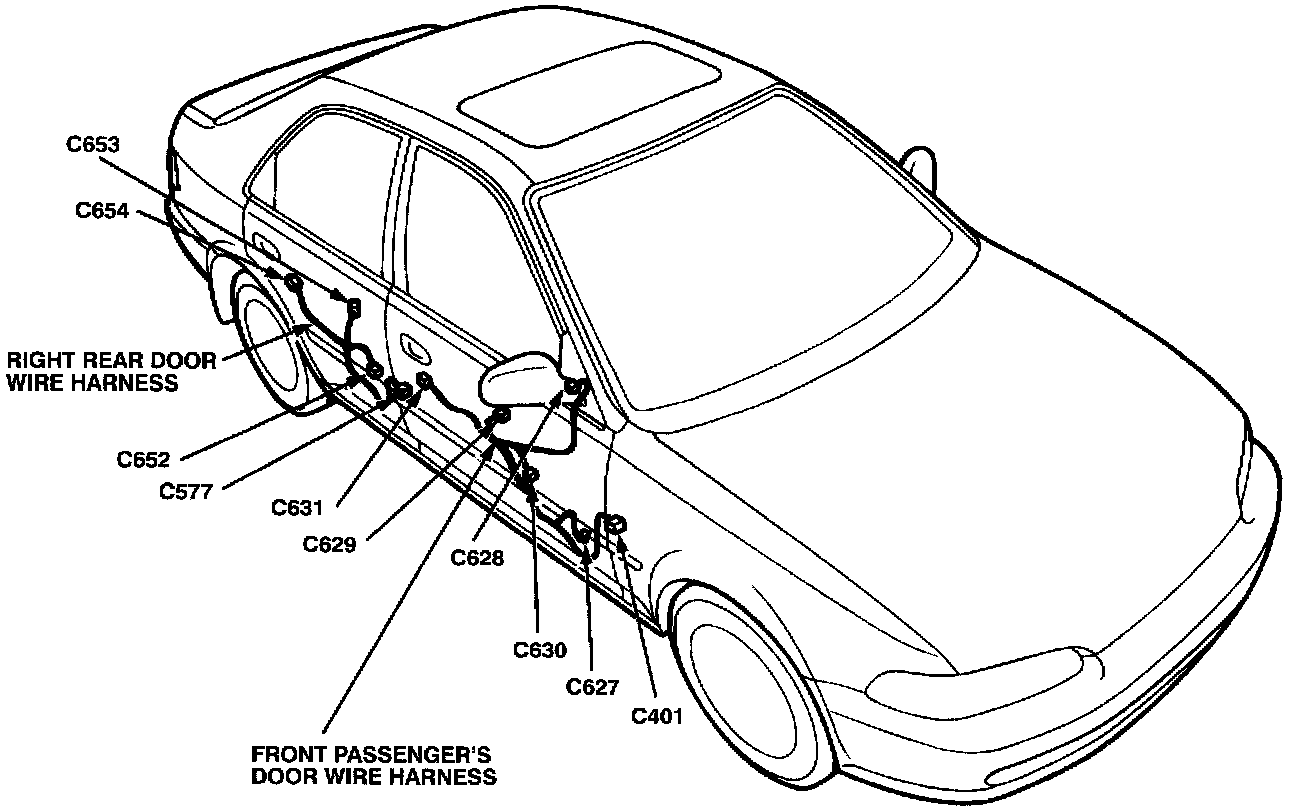 C653

C654

RIGHT REAR DOOR WIRE HARNESS

C652

C577

C631

C629

C628

C630

C627

C401

FRONT PASSENGER'S DOOR WIRE HARNESS