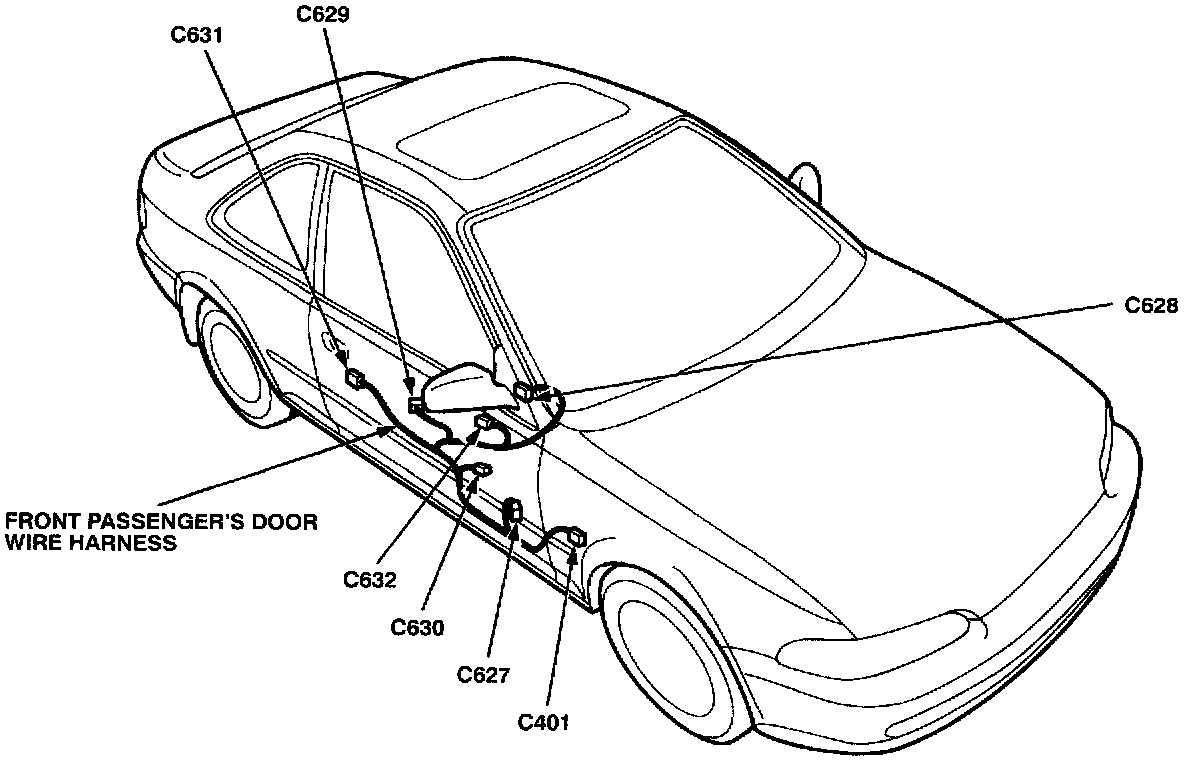 C631
C629
C628
FRONT PASSENGER'S DOOR WIRE HARNESS
C632
C630
C627
C401