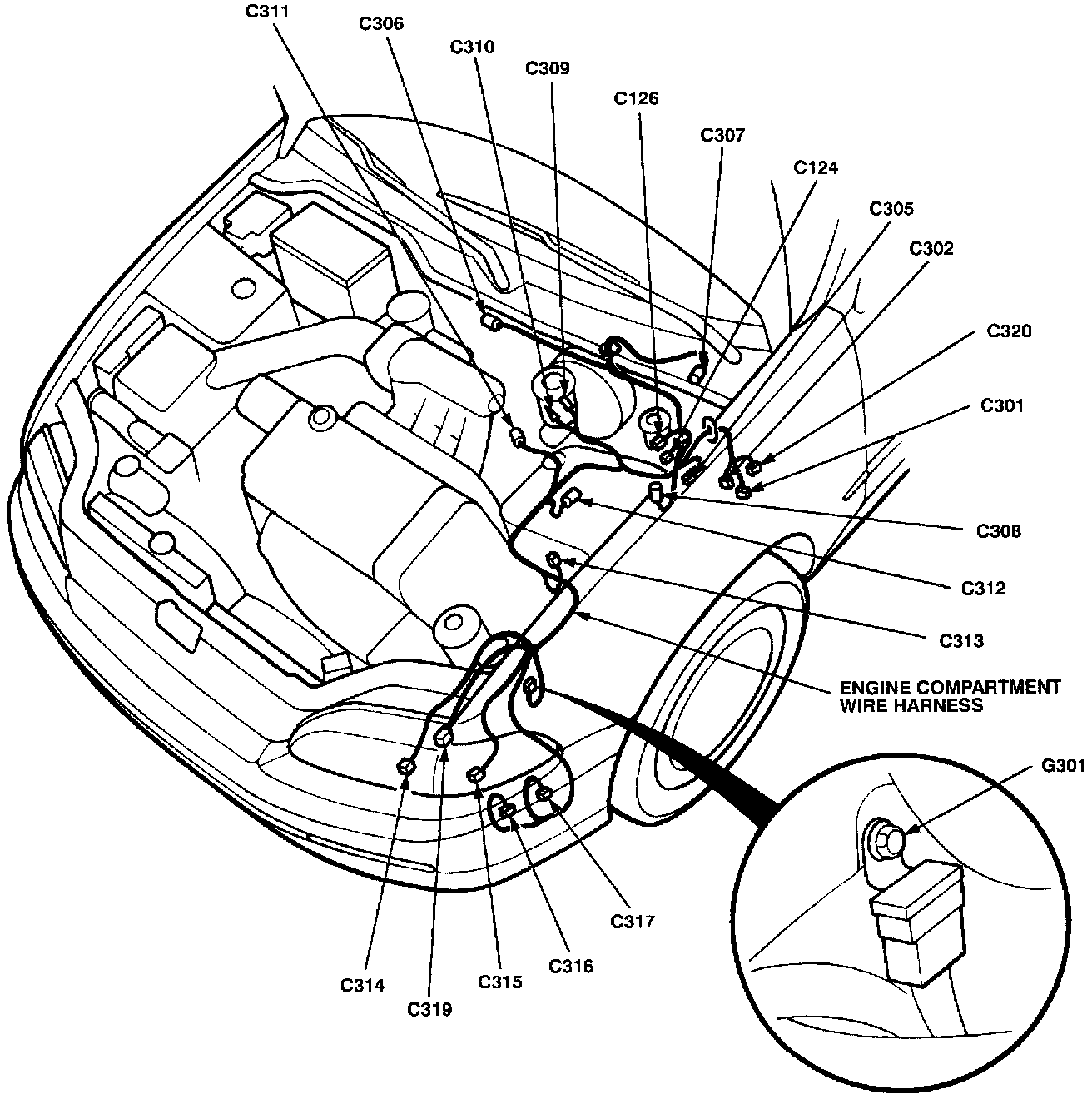 C311
C306
C310
C309
C126
C307
C124
C305
C302
C320
C301
C308
C312
C313
ENGINE COMPARTMENT WIRE HARNESS
G301
C317
C316
C315
C319
C314