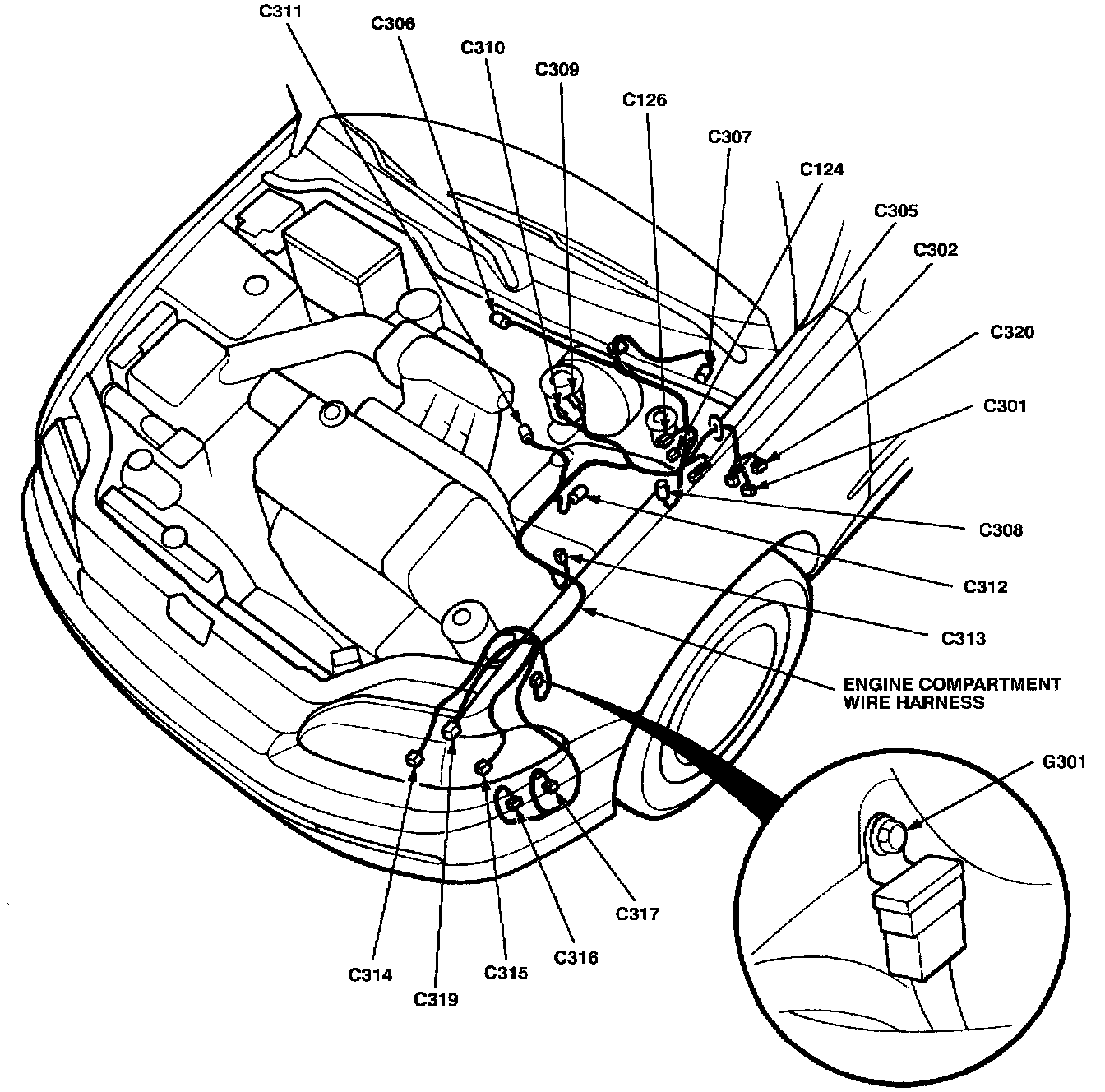 C311
C306
C310
C309
C126
C307
C124
C305
C302
C320
C301
C308
C312
C313
ENGINE COMPARTMENT WIRE HARNESS
G301
C317
C316
C315
C319
C314