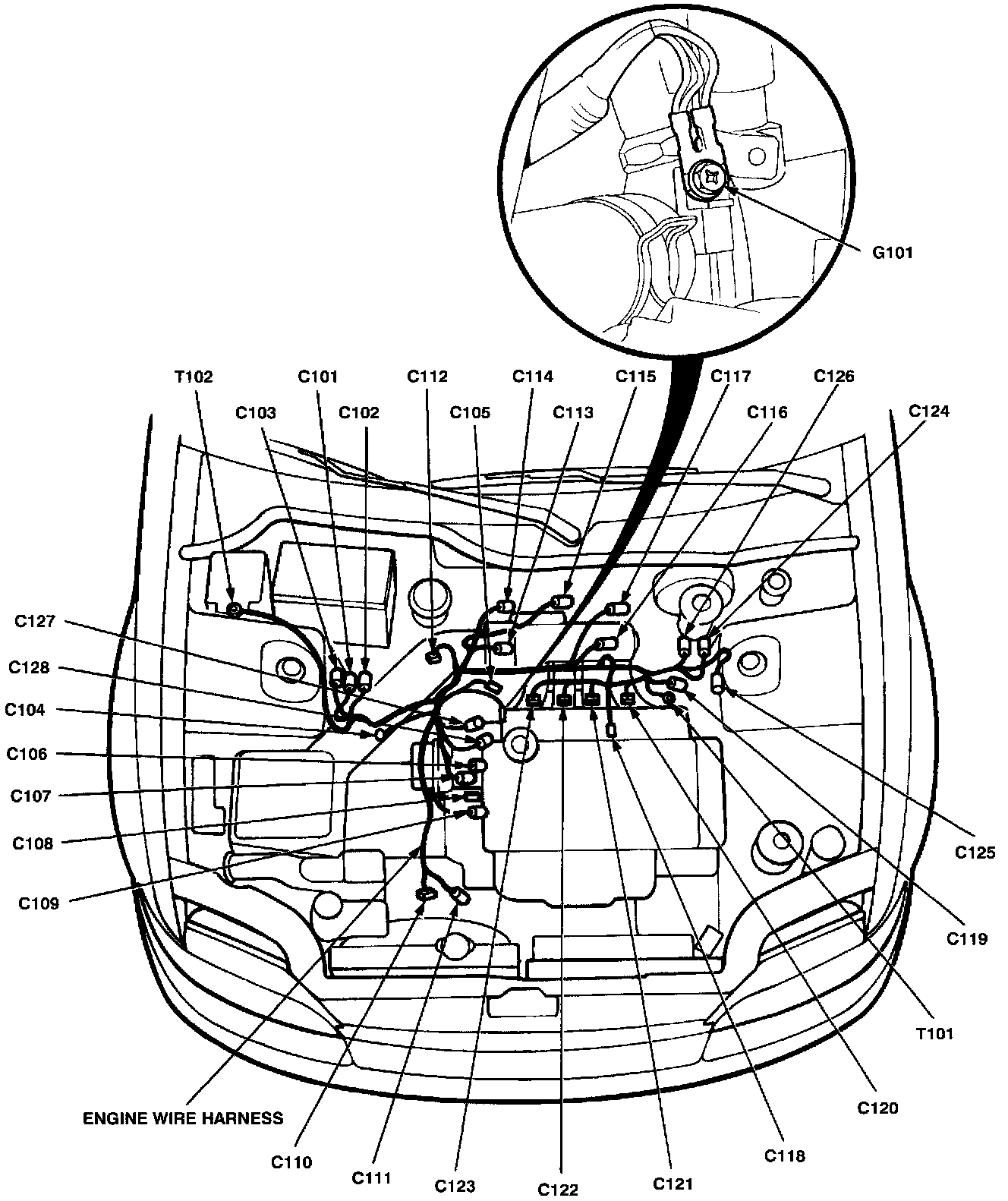 G101

T102
C101
C112
C114
C115
C117
C126
C103
C102
C105
C113
C116
C124

C127
C128
C104
C106
C107
C108
C109

C125
C119
T101
C120
C118

ENGINE WIRE HARNESS
C110
C111
C123
C122
C121