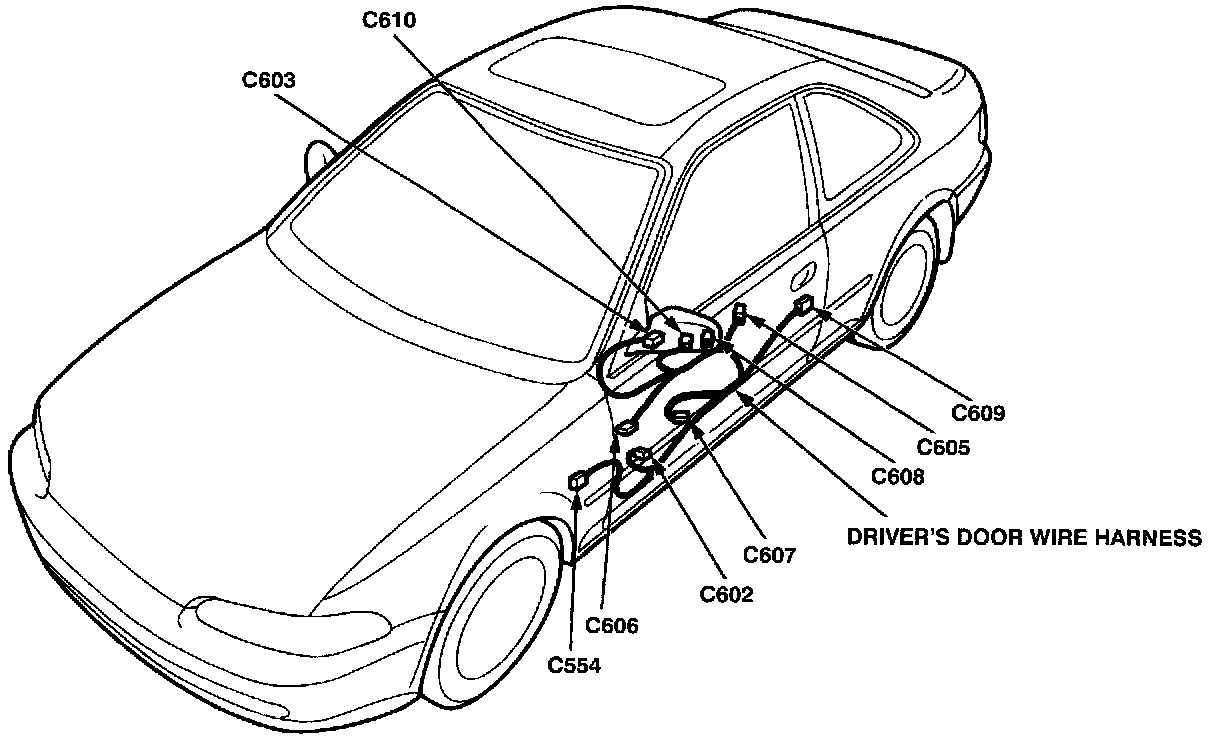 C610
C603
C609
C605
C608
DRIVER'S DOOR WIRE HARNESS
C607
C602
C606
C554